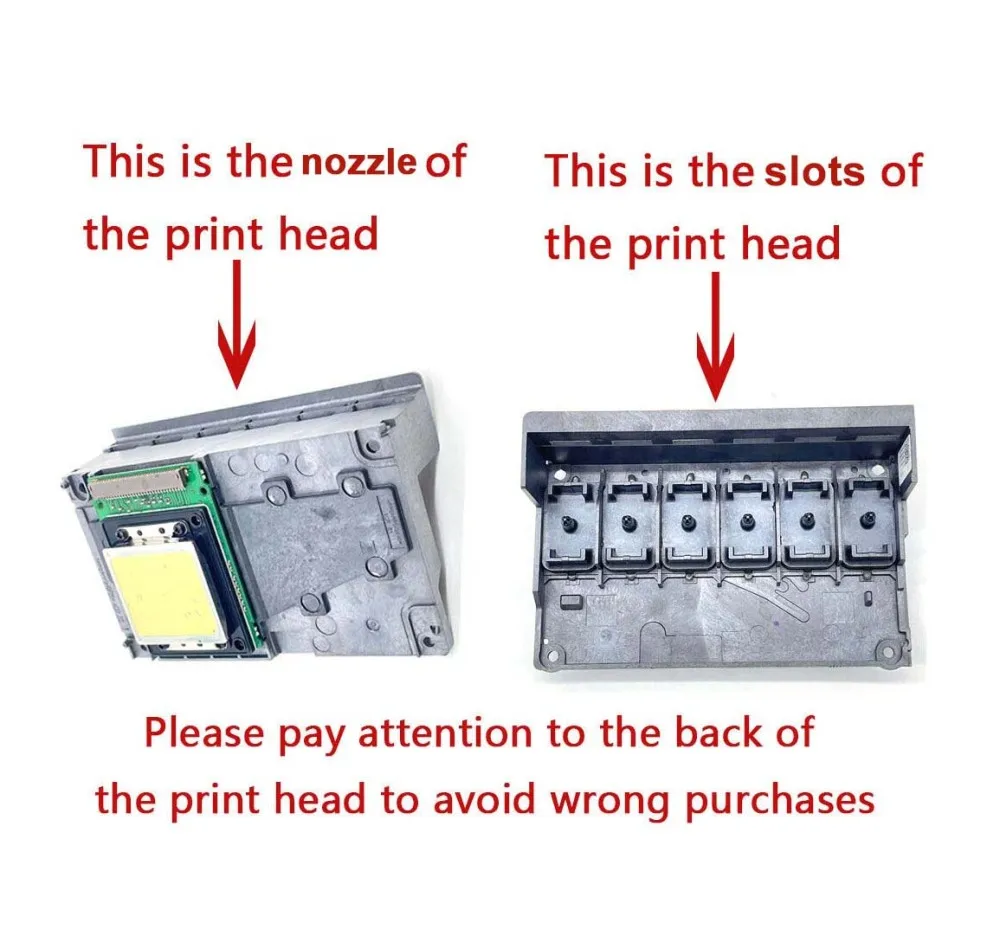 This is the nozzle of the print head

This is the slots of the print head

Please pay attention to the back of the print head to avoid wrong purchases