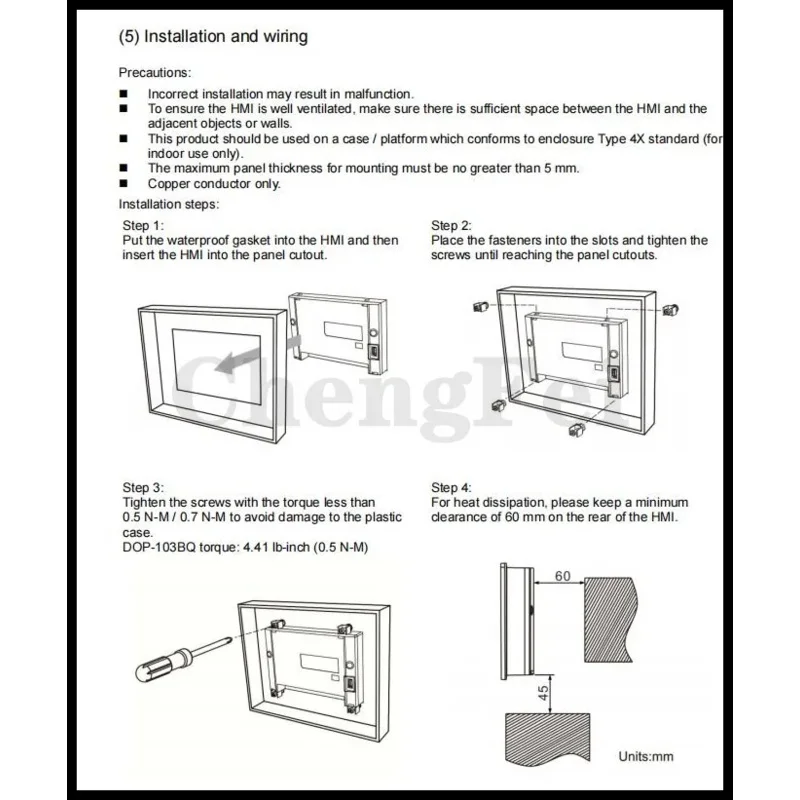 (5) Installation and wiring

Precautions:

■ Incorrect installation may result in malfunction.
■ To ensure the HMI is well ventilated, make sure there is sufficient space between the HMI and the adjacent objects or walls.
■ This product should be used on a case / platform which conforms to enclosure Type 4X standard (for indoor use only).
■ The maximum panel thickness for mounting must be no greater than 5 mm.
■ Copper conductor only.

Installation steps:

Step 1:
Put the waterproof gasket into the HMI and then insert the HMI into the panel cutout.

Step 2:
Place the fasteners into the slots and tighten the screws until reaching the panel cutouts.

ChengFei

Step 3:
Tighten the screws with the torque less than 0.5 N-M / 0.7 N-M to avoid damage to the plastic case.
DOP-103BQ torque: 4.41 lb-inch (0.5 N-M)

Step 4:
For heat dissipation, please keep a minimum clearance of 60 mm on the rear of the HMI.

60

45

Units:mm