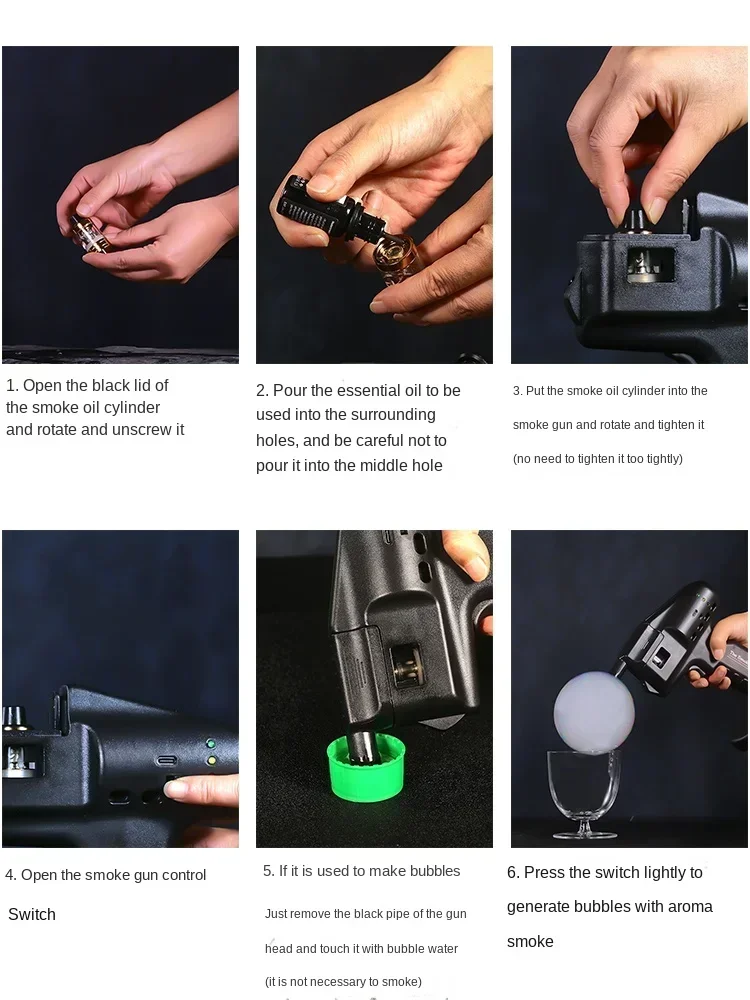 1. Open the black lid of the smoke oil cylinder and rotate and unscrew it

2. Pour the essential oil to be used into the surrounding holes, and be careful not to pour it into the middle hole

3. Put the smoke oil cylinder into the smoke gun and rotate and tighten it

(no need to tighten it too tightly)

4. Open the smoke gun control

Switch

5. If it is used to make bubbles

Just remove the black pipe of the gun head and touch it with bubble water

(it is not necessary to smoke)

6. Press the switch lightly to generate bubbles with aroma smoke