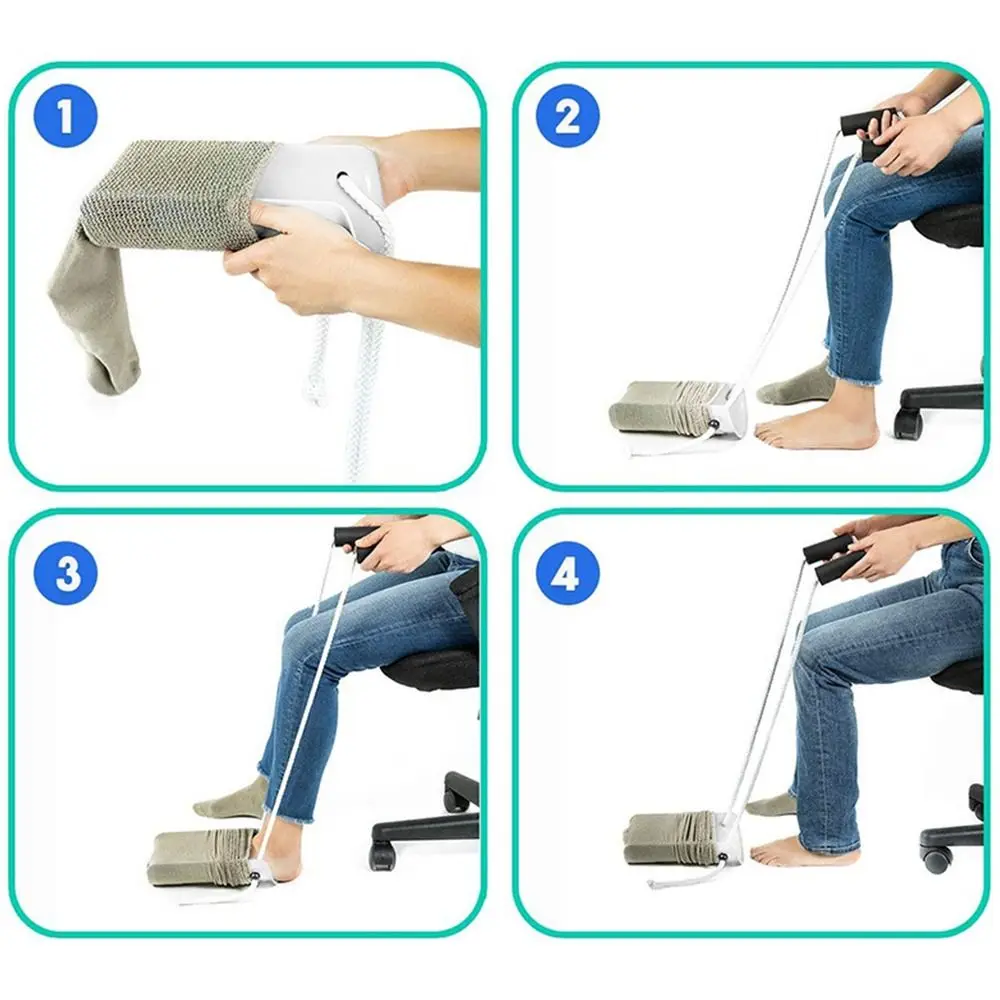 1

2

3

4