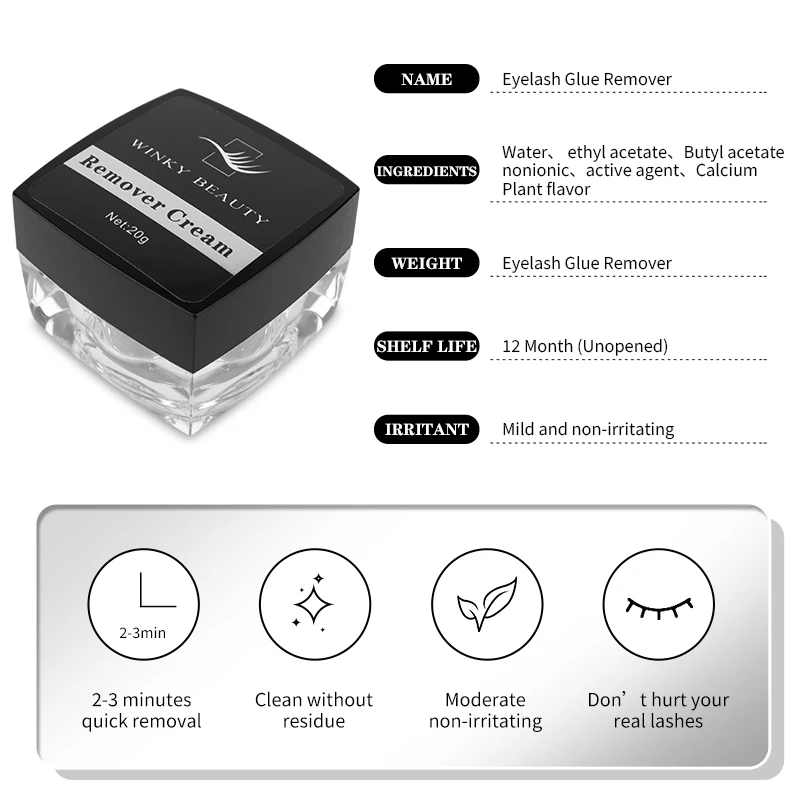 WINKY BEAUTY
Remover Cream
Net:20g

NAME
Eyelash Glue Remover

INGREDIENTS
Water、 ethyl acetate、Butyl acetate nonionic、active agent、Calcium Plant flavor

WEIGHT
Eyelash Glue Remover

SHELF LIFE
12 Month (Unopened)

IRRITANT
Mild and non-irritating

2-3min
2-3 minutes quick removal

Clean without residue

Moderate non-irritating

Don’t hurt your real lashes