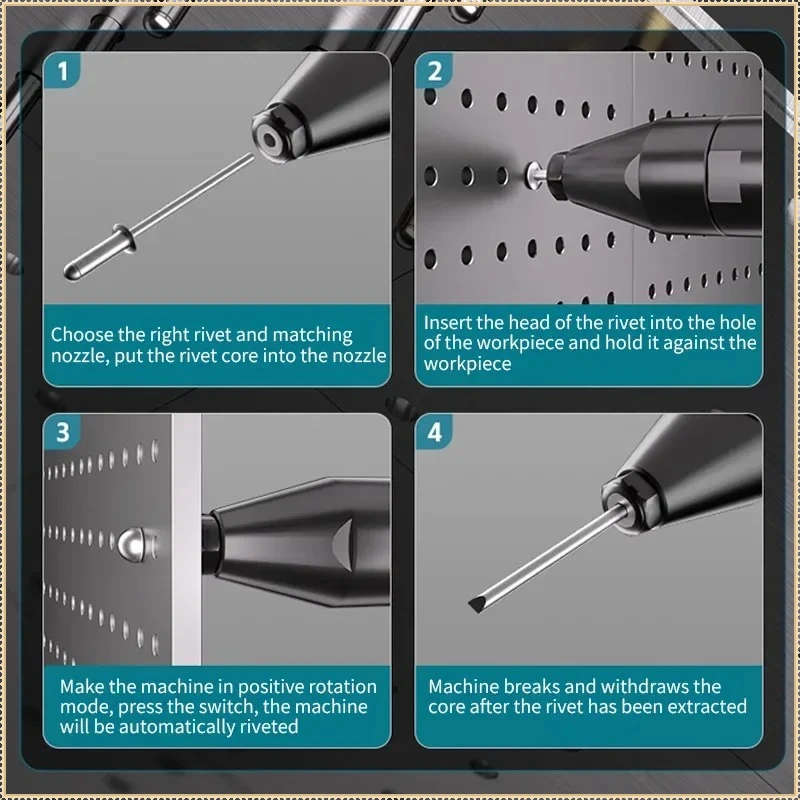 1

Choose the right rivet and matching nozzle, put the rivet core into the nozzle

2

Insert the head of the rivet into the hole of the workpiece and hold it against the workpiece

3

Make the machine in positive rotation mode, press the switch, the machine will be automatically riveted

4

Machine breaks and withdraws the core after the rivet has been extracted