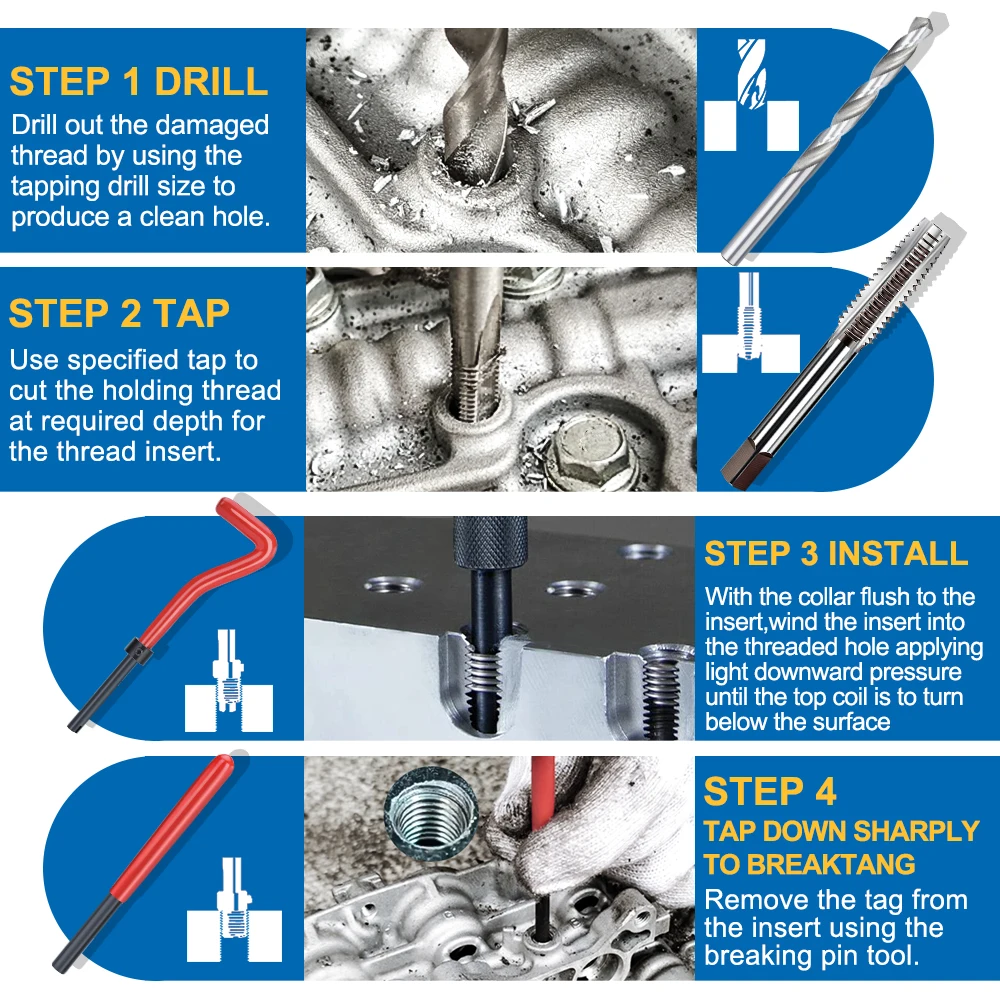 STEP 1 DRILL
Drill out the damaged thread by using the tapping drill size to produce a clean hole.

STEP 2 TAP
Use specified tap to cut the holding thread at required depth for the thread insert.

STEP 3 INSTALL
With the collar flush to the insert,wind the insert into the threaded hole applying light downward pressure until the top coil is to turn below the surface

STEP 4
TAP DOWN SHARPLY TO BREAKTANG
Remove the tag from the insert using the breaking pin tool.