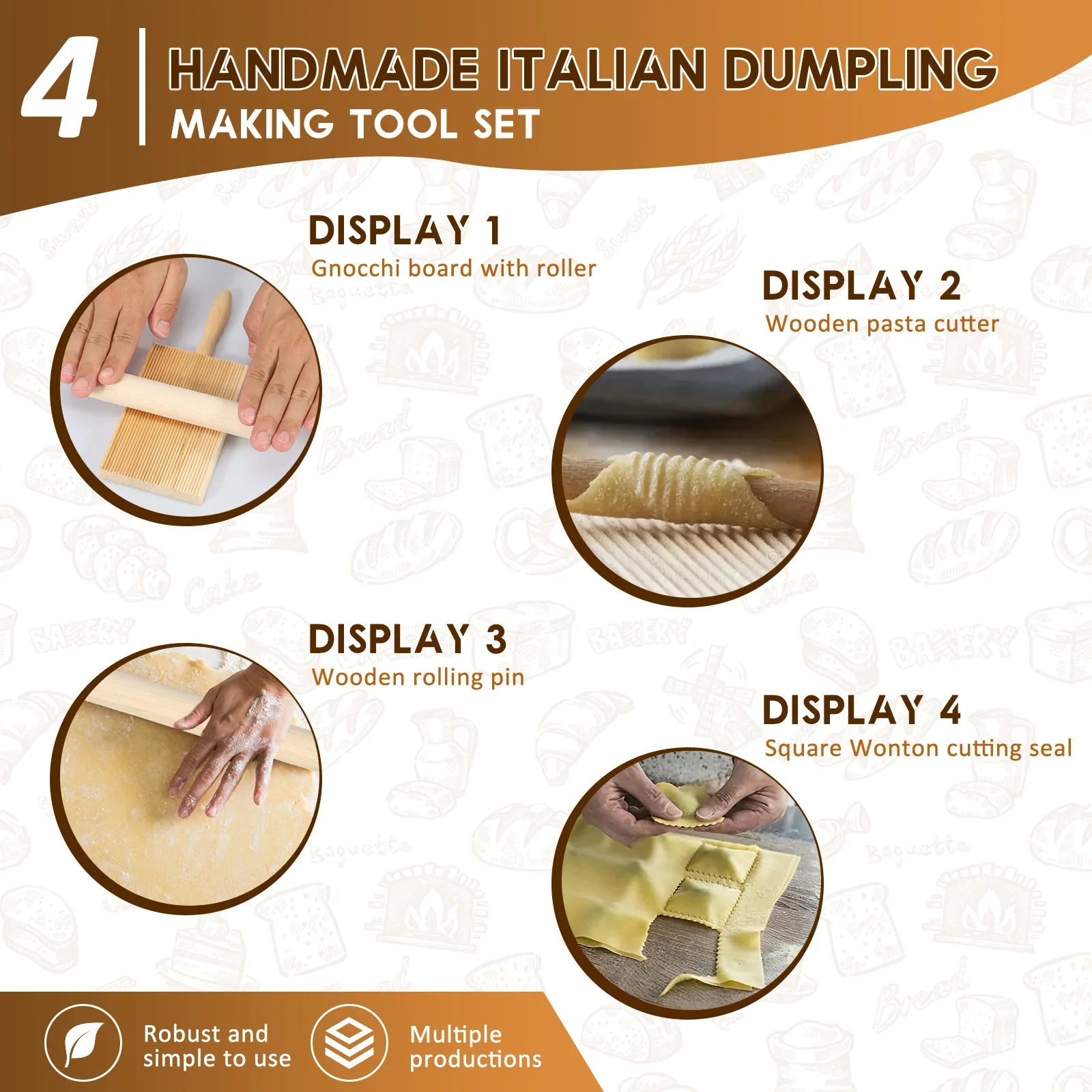 4 HANDMADE ITALIAN DUMPLING MAKING TOOL SET

DISPLAY 1
Gnocchi board with roller

DISPLAY 2
Wooden pasta cutter

DISPLAY 3
Wooden rolling pin

DISPLAY 4
Square Wonton cutting seal

Robust and simple to use

Multiple productions