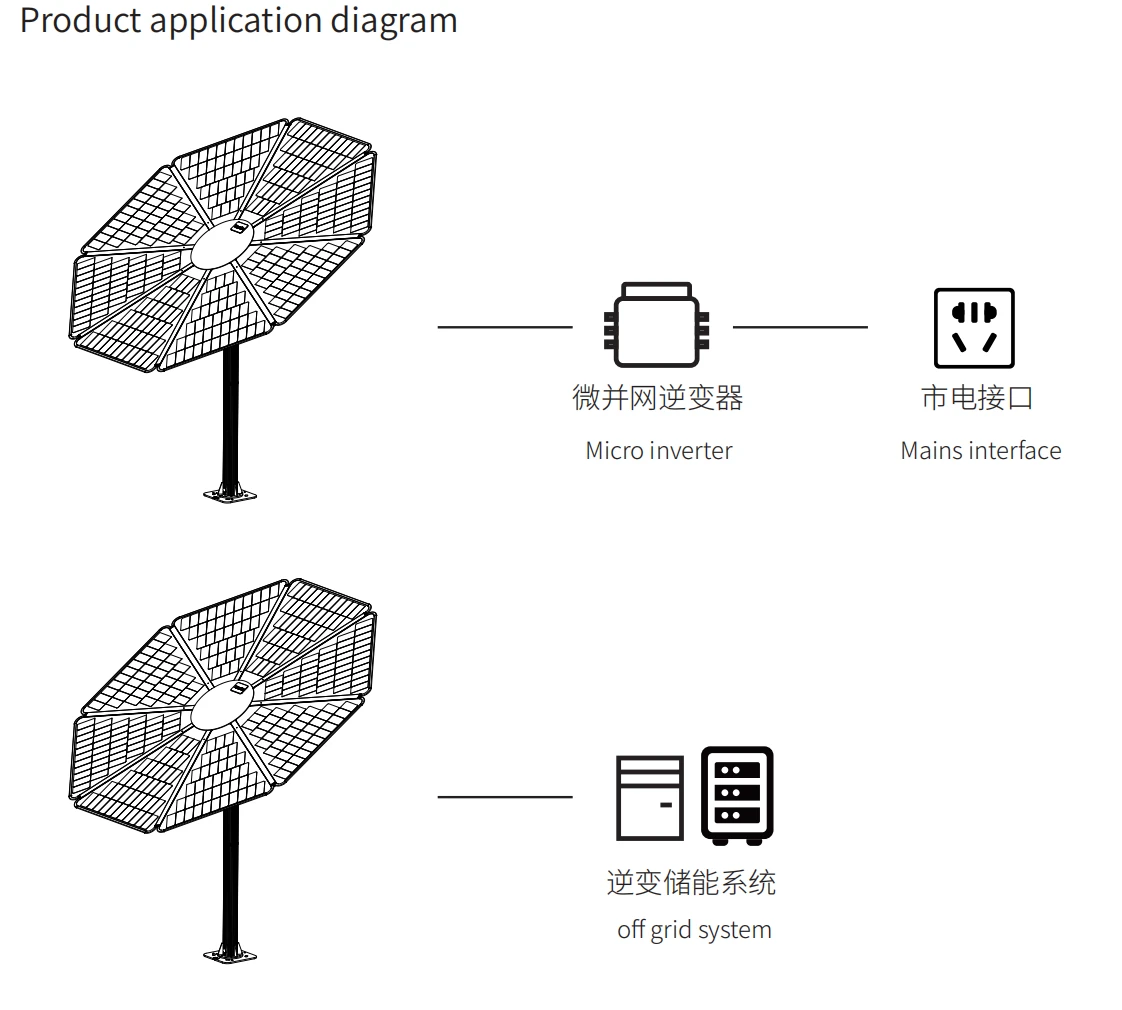 Product application diagram

微并网逆变器

Micro inverter

市电接口

Mains interface

逆变储能系统

off grid system