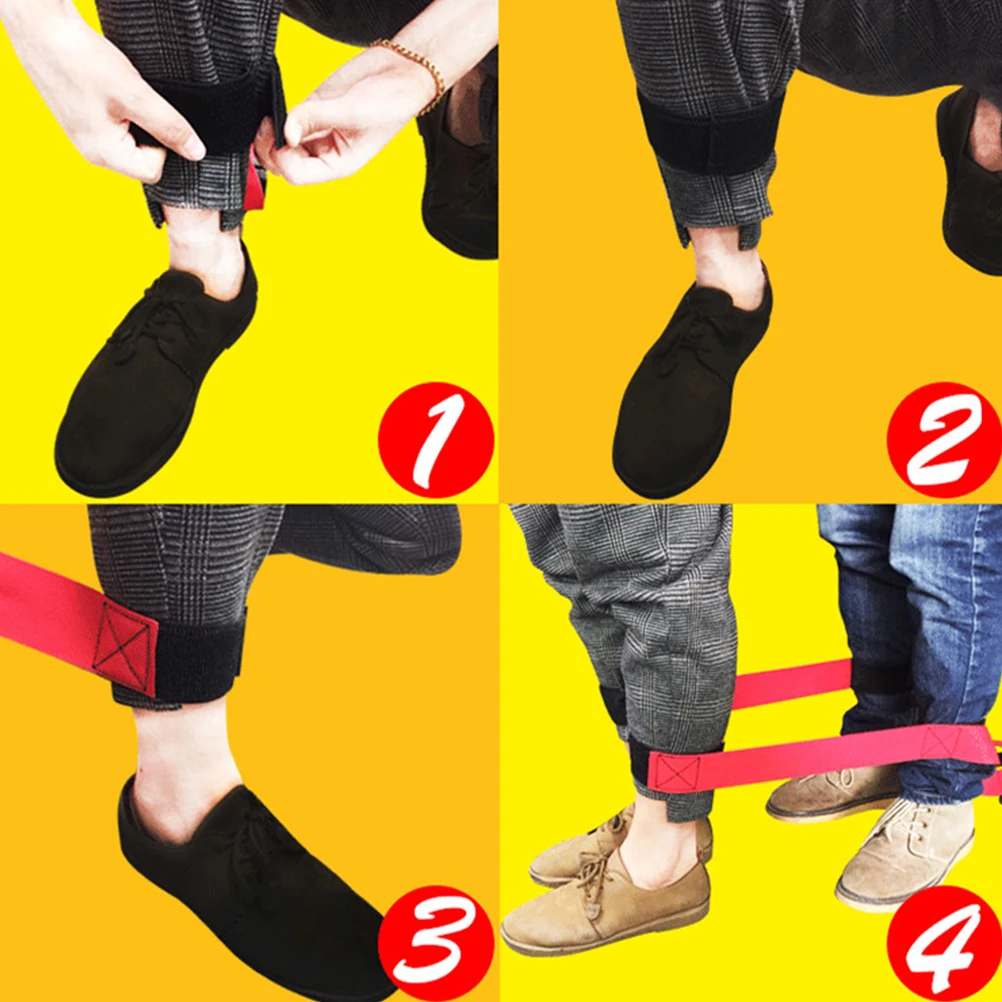 1
2
3
4