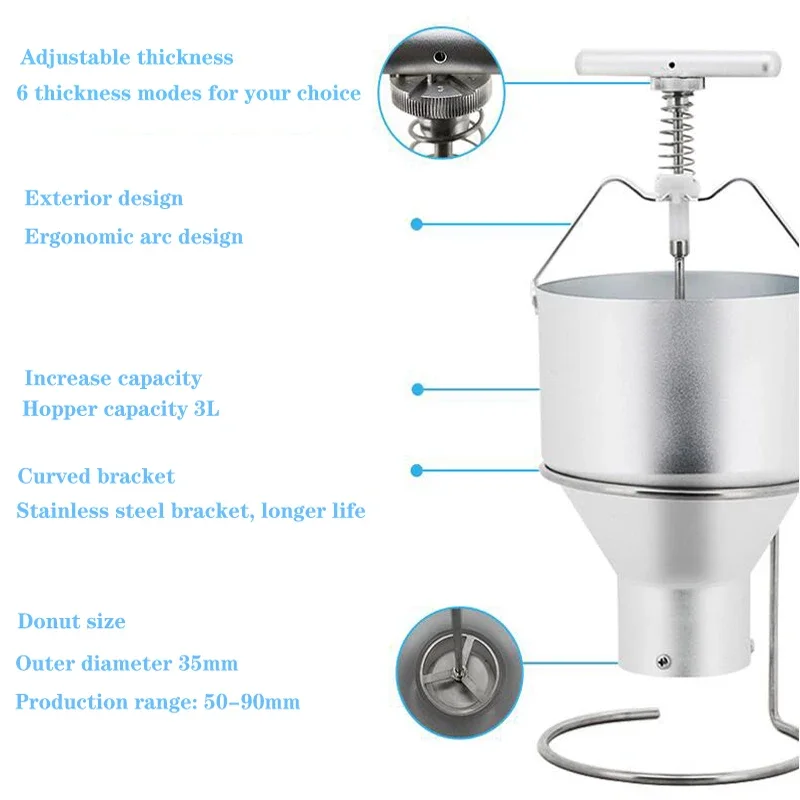 Adjustable thickness
6 thickness modes for your choice

Exterior design
Ergonomic arc design

Increase capacity
Hopper capacity 3L

Curved bracket
Stainless steel bracket, longer life

Donut size
Outer diameter 35mm
Production range: 50-90mm