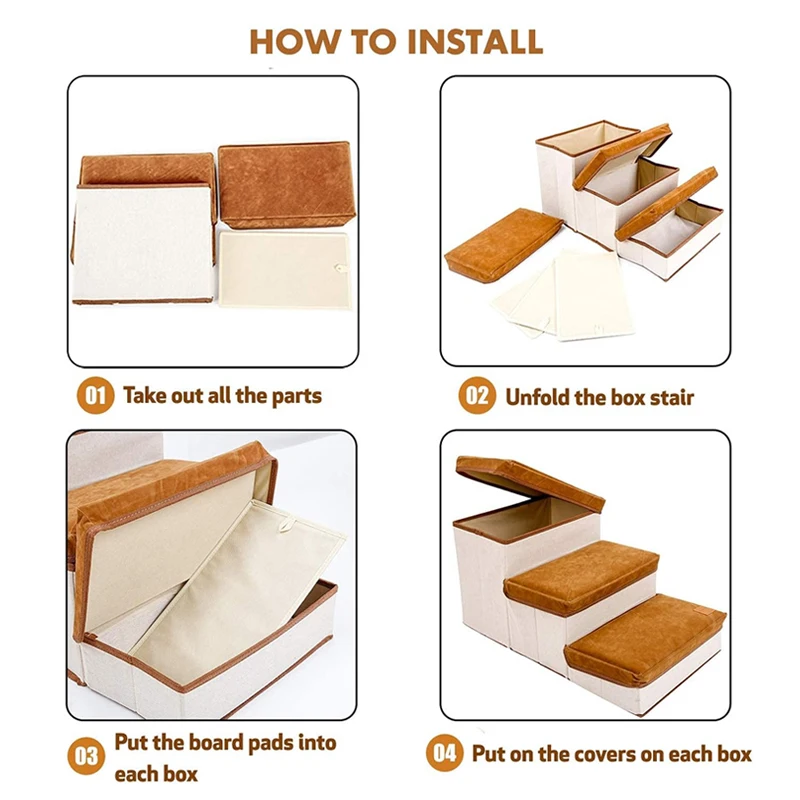 HOW TO INSTALL

01 Take out all the parts

02 Unfold the box stair

03 Put the board pads into each box

04 Put on the covers on each box