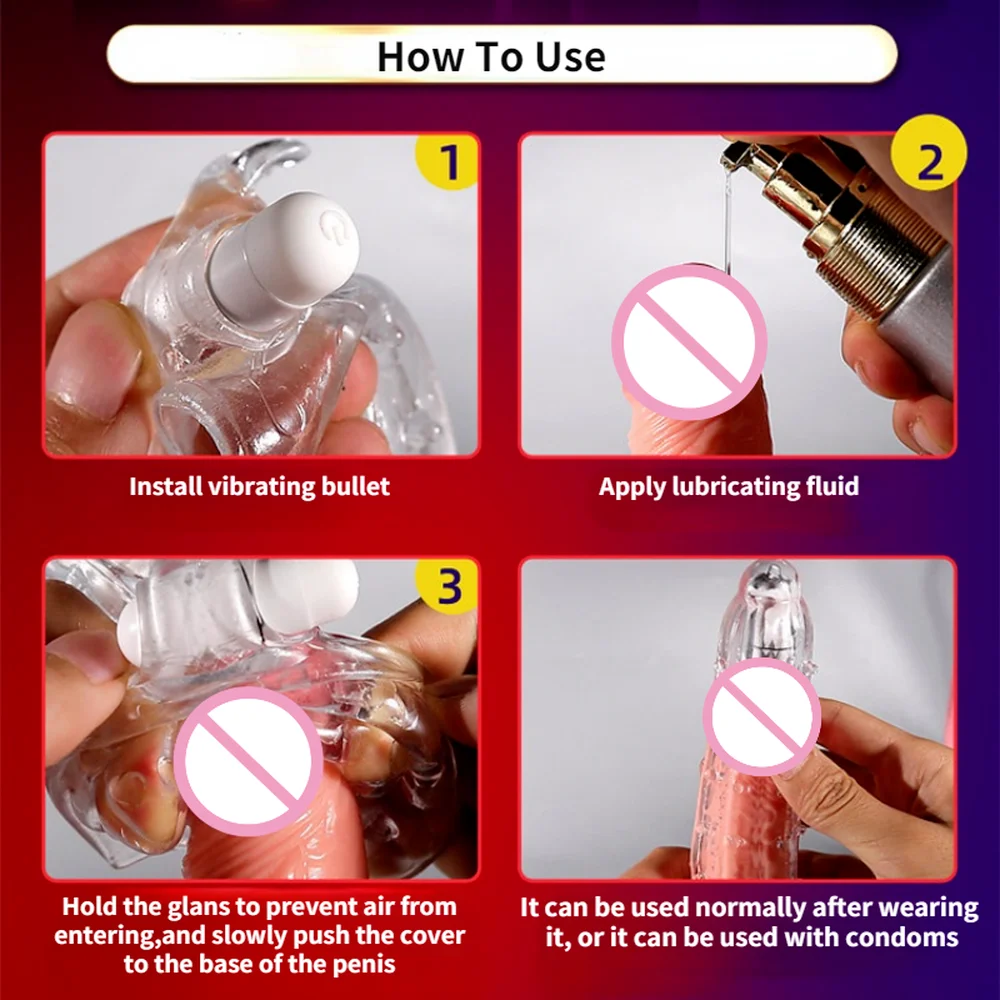 How To Use

1

Install vibrating bullet

2

Apply lubricating fluid

3

Hold the glans to prevent air from entering,and slowly push the cover to the base of the penis

It can be used normally after wearing it, or it can be used with condoms