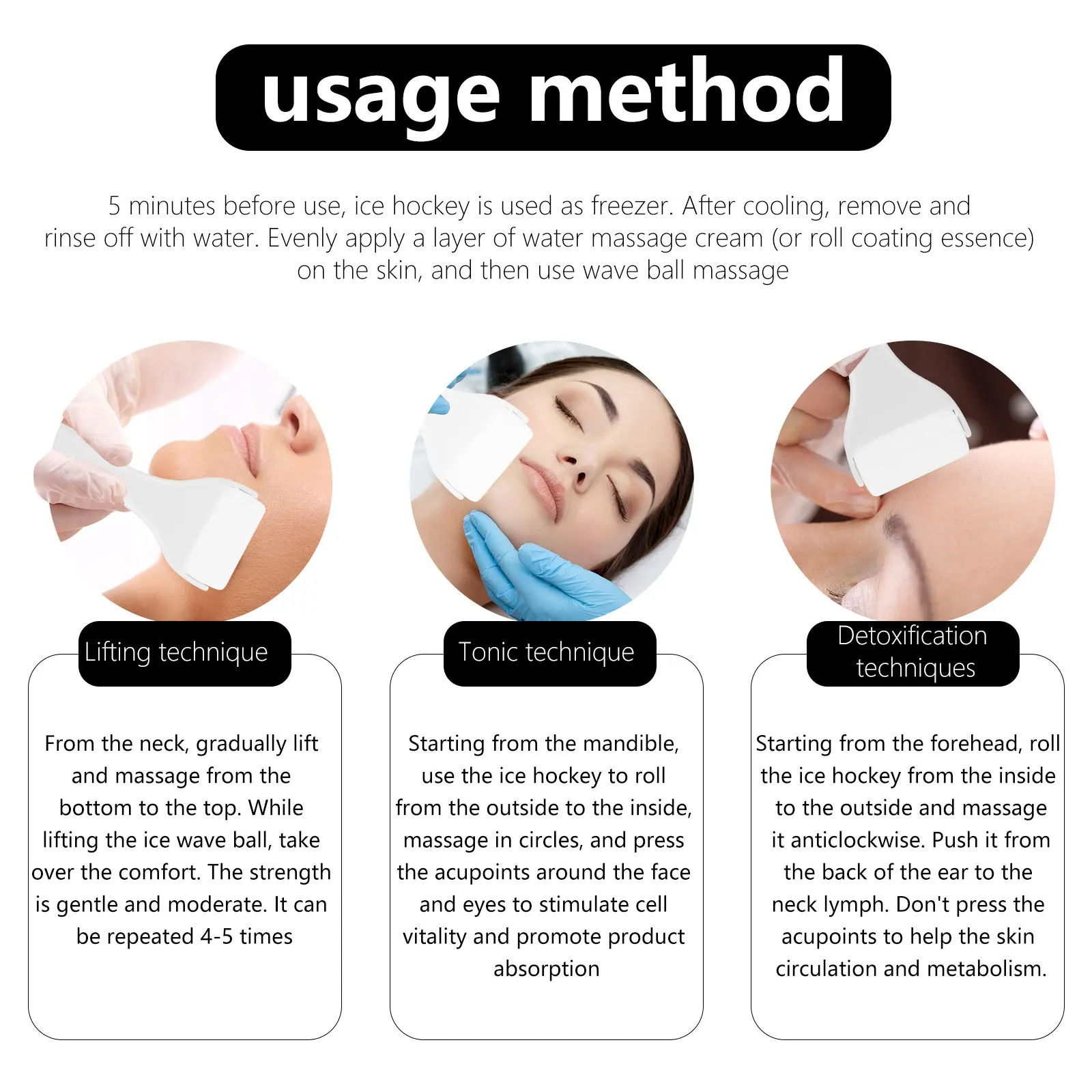 usage method

5 minutes before use, ice hockey is used as freezer. After cooling, remove and rinse off with water. Evenly apply a layer of water massage cream (or roll coating essence) on the skin, and then use wave ball massage

Lifting technique

From the neck, gradually lift and massage from the bottom to the top. While lifting the ice wave ball, take over the comfort. The strength is gentle and moderate. It can be repeated 4-5 times

Tonic technique

Starting from the mandible, use the ice hockey to roll from the outside to the inside, massage in circles, and press the acupoints around the face and eyes to stimulate cell vitality and promote product absorption

Detoxification techniques

Starting from the forehead, roll the ice hockey from the inside to the outside and massage it anticlockwise. Push it from the back of the ear to the neck lymph. Don't press the acupoints to help the skin circulation and metabolism.