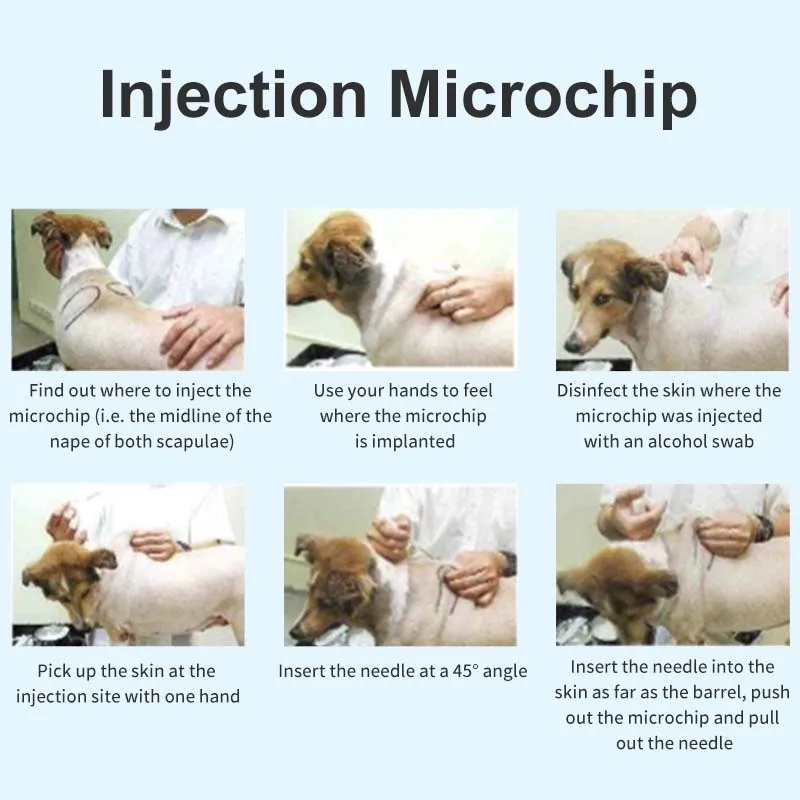 Injection Microchip

Find out where to inject the microchip (i.e. the midline of the nape of both scapulae)

Use your hands to feel where the microchip is implanted

Disinfect the skin where the microchip was injected with an alcohol swab

Pick up the skin at the injection site with one hand

Insert the needle at a 45° angle

Insert the needle into the skin as far as the barrel, push out the microchip and pull out the needle