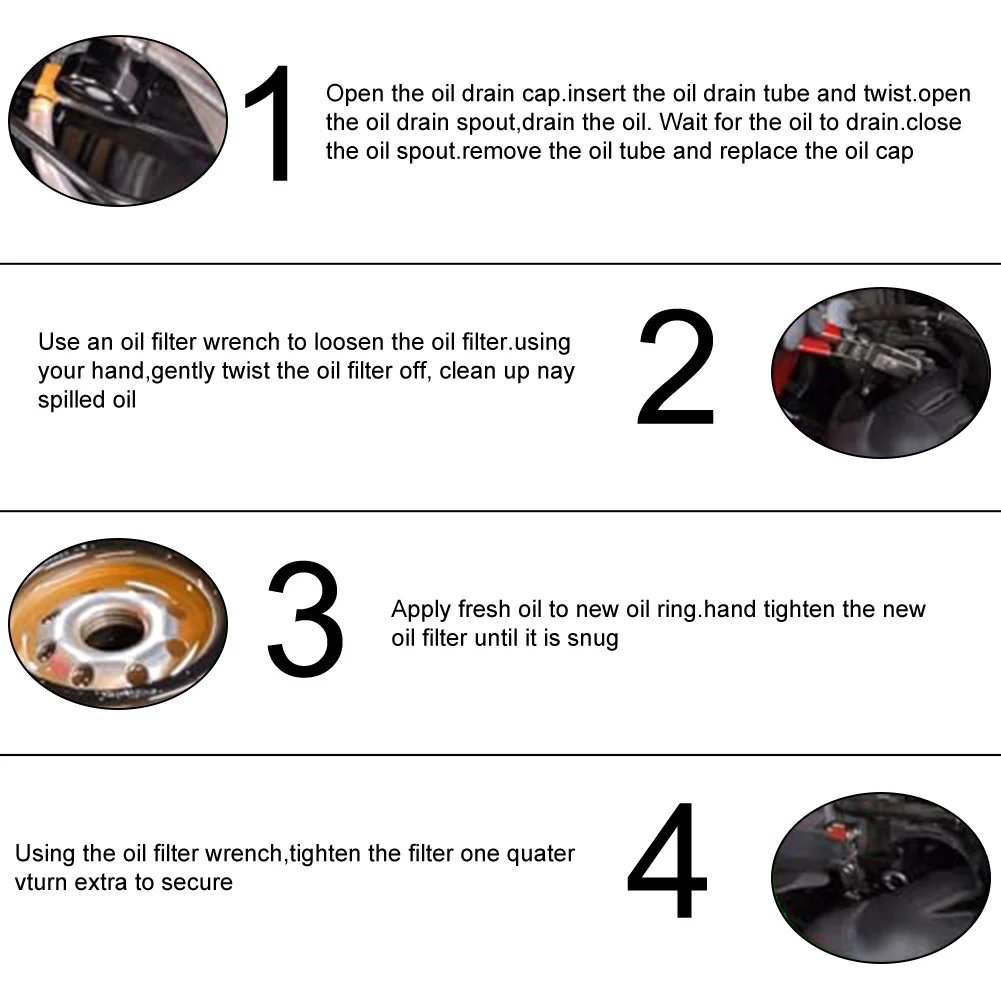 1

Open the oil drain cap.insert the oil drain tube and twist.open the oil drain spout,drain the oil. Wait for the oil to drain.close the oil spout.remove the oil tube and replace the oil cap

Use an oil filter wrench to loosen the oil filter.using your hand,gently twist the oil filter off, clean up nay spilled oil

2

3

Apply fresh oil to new oil ring.hand tighten the new oil filter until it is snug

Using the oil filter wrench,tighten the filter one quater vturn extra to secure

4