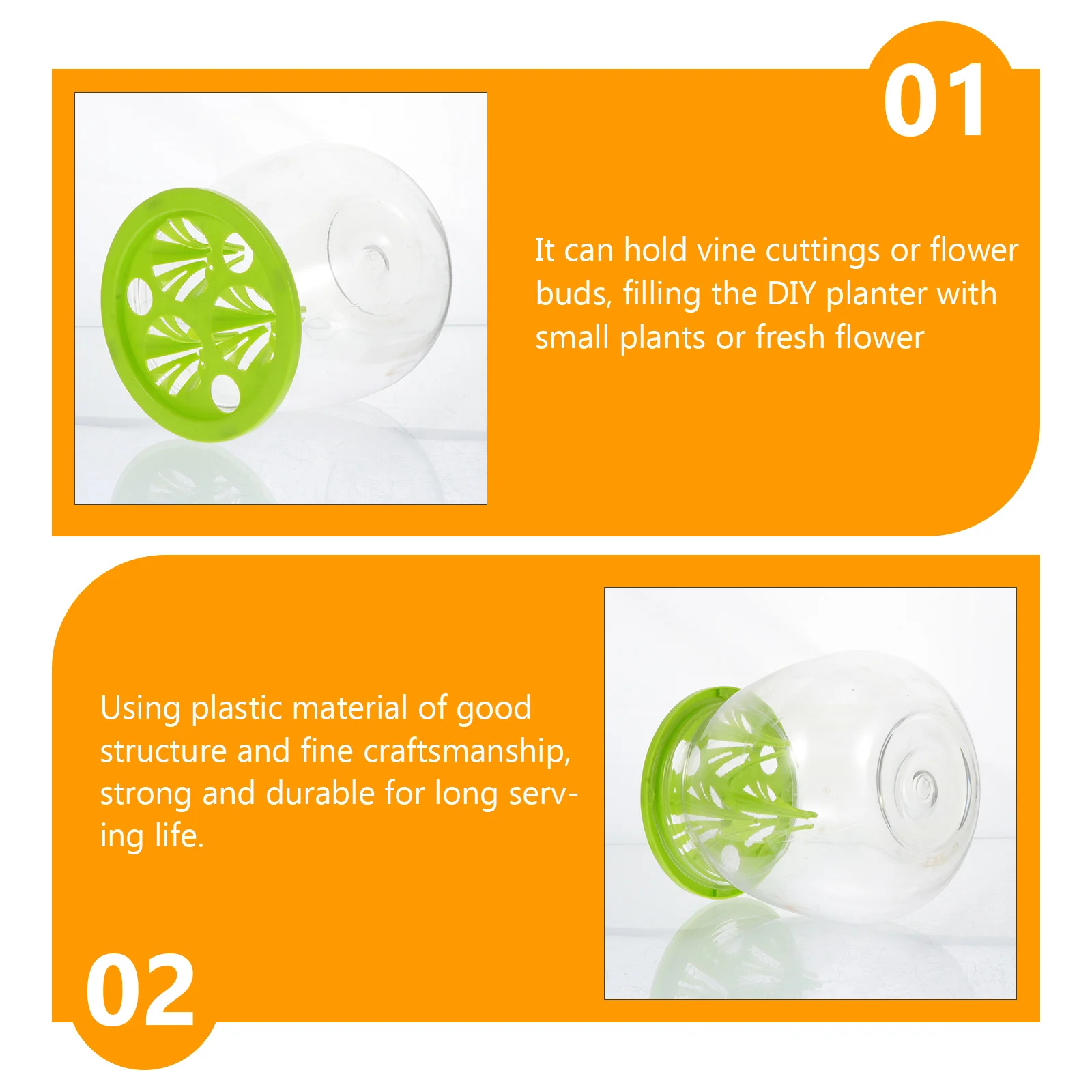 01

It can hold vine cuttings or flower buds, filling the DIY planter with small plants or fresh flower

Using plastic material of good structure and fine craftsmanship, strong and durable for long serving life.

02