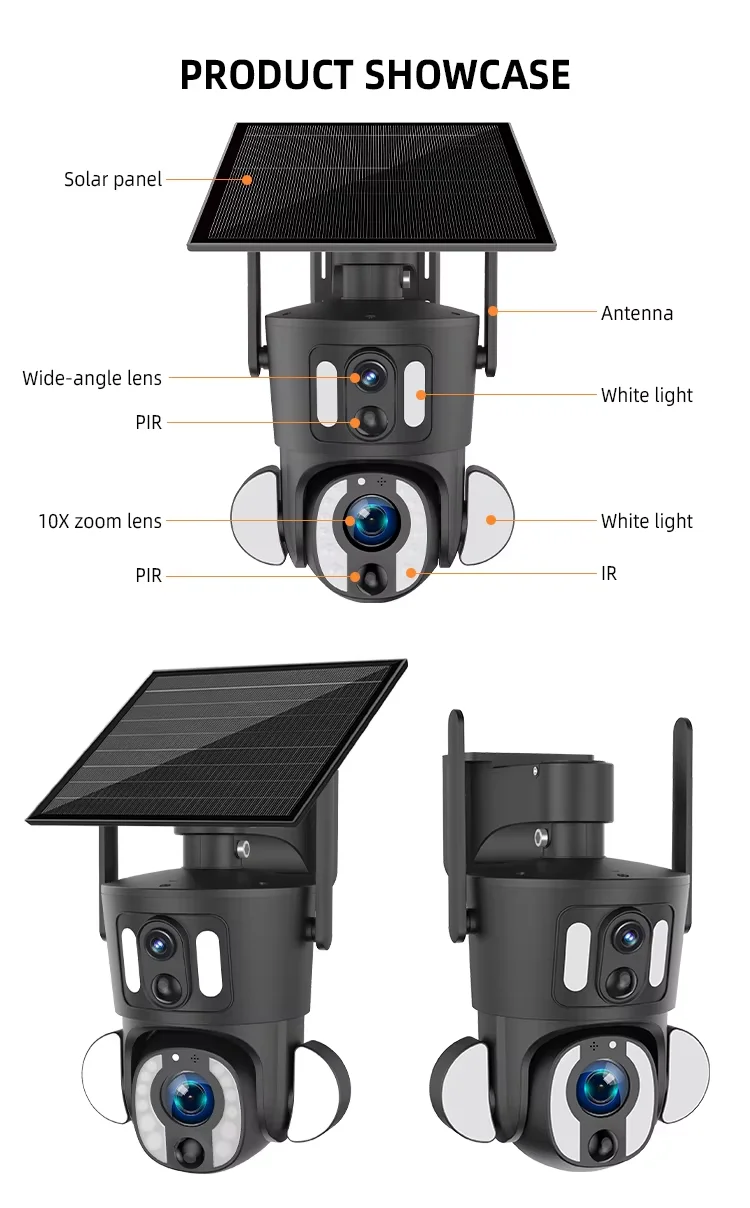 PRODUCT SHOWCASE

Solar panel

Antenna

Wide-angle lens

White light

PIR

10X zoom lens

White light

PIR

IR