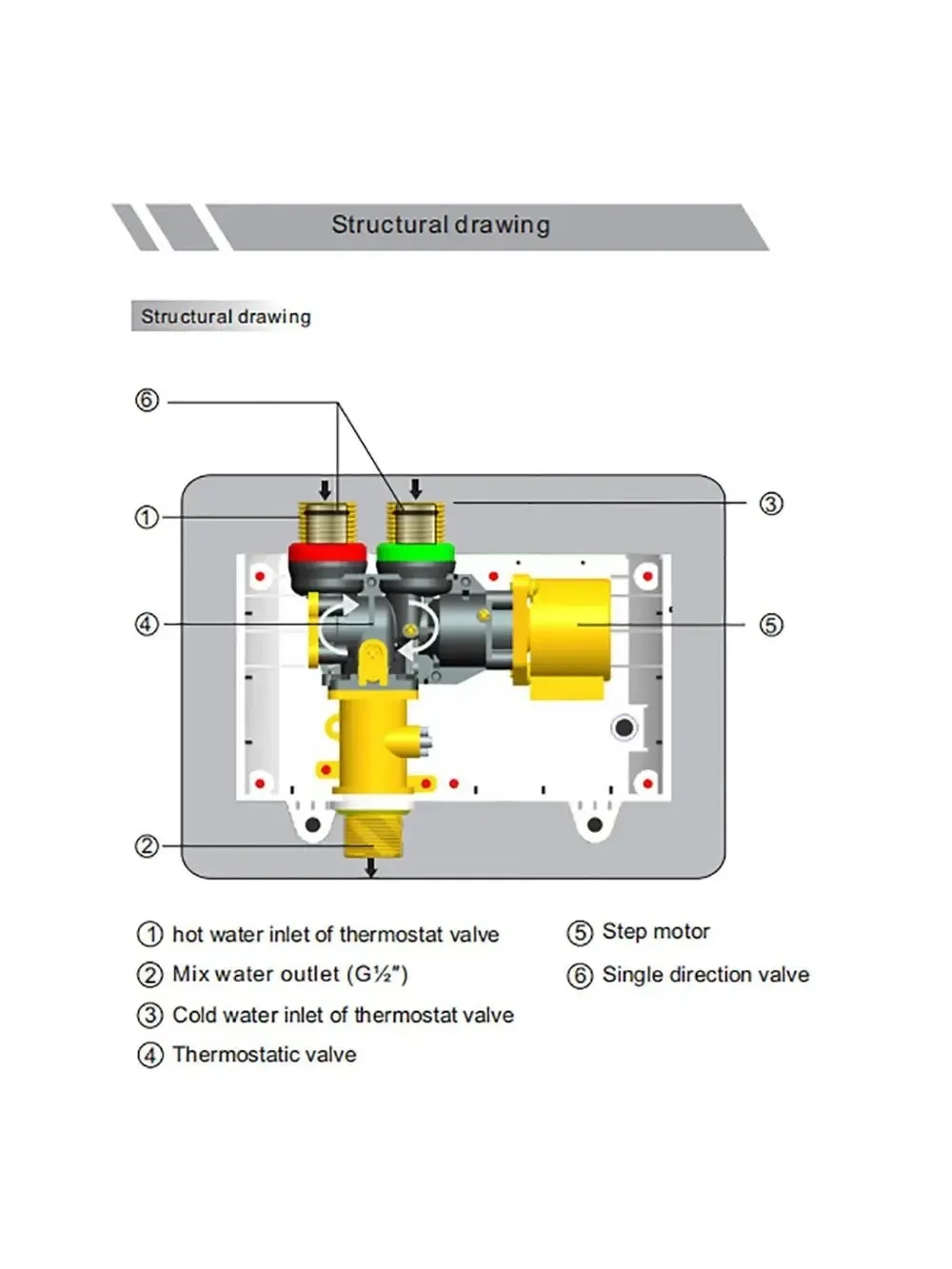 Structural drawing

Structural drawing

⑥
①
③
④
⑤
②

① hot water inlet of thermostat valve
② Mix water outlet (G½")
③ Cold water inlet of thermostat valve
④ Thermostatic valve

⑤ Step motor
⑥ Single direction valve