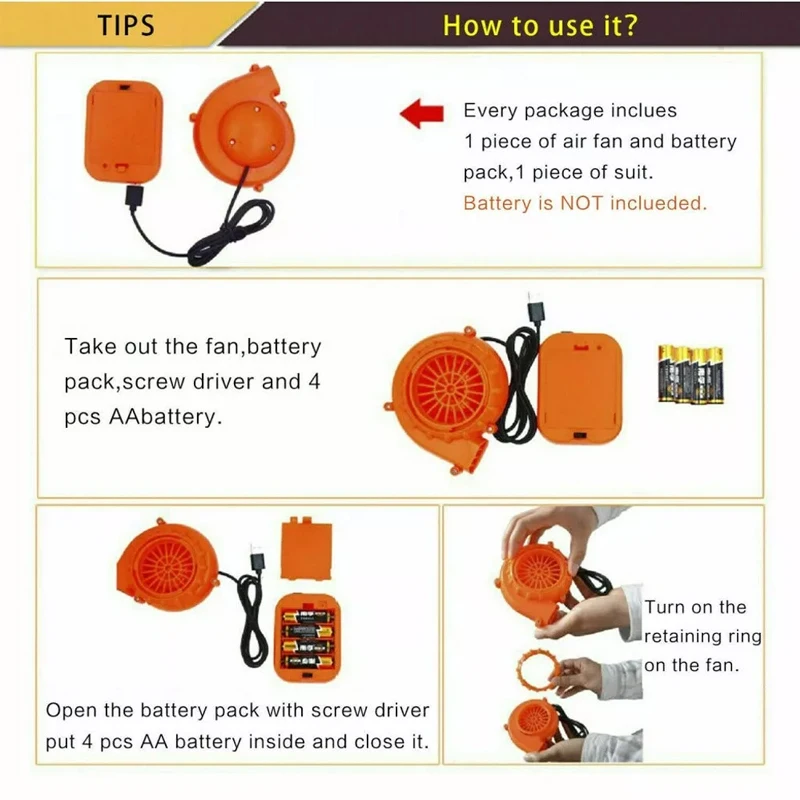 TIPS

How to use it?

Every package inclues 1 piece of air fan and battery pack,1 piece of suit.
Battery is NOT inclueded.

Take out the fan,battery pack,screw driver and 4 pcs AAbattery.

Open the battery pack with screw driver put 4 pcs AA battery inside and close it.

Turn on the retaining ring on the fan.