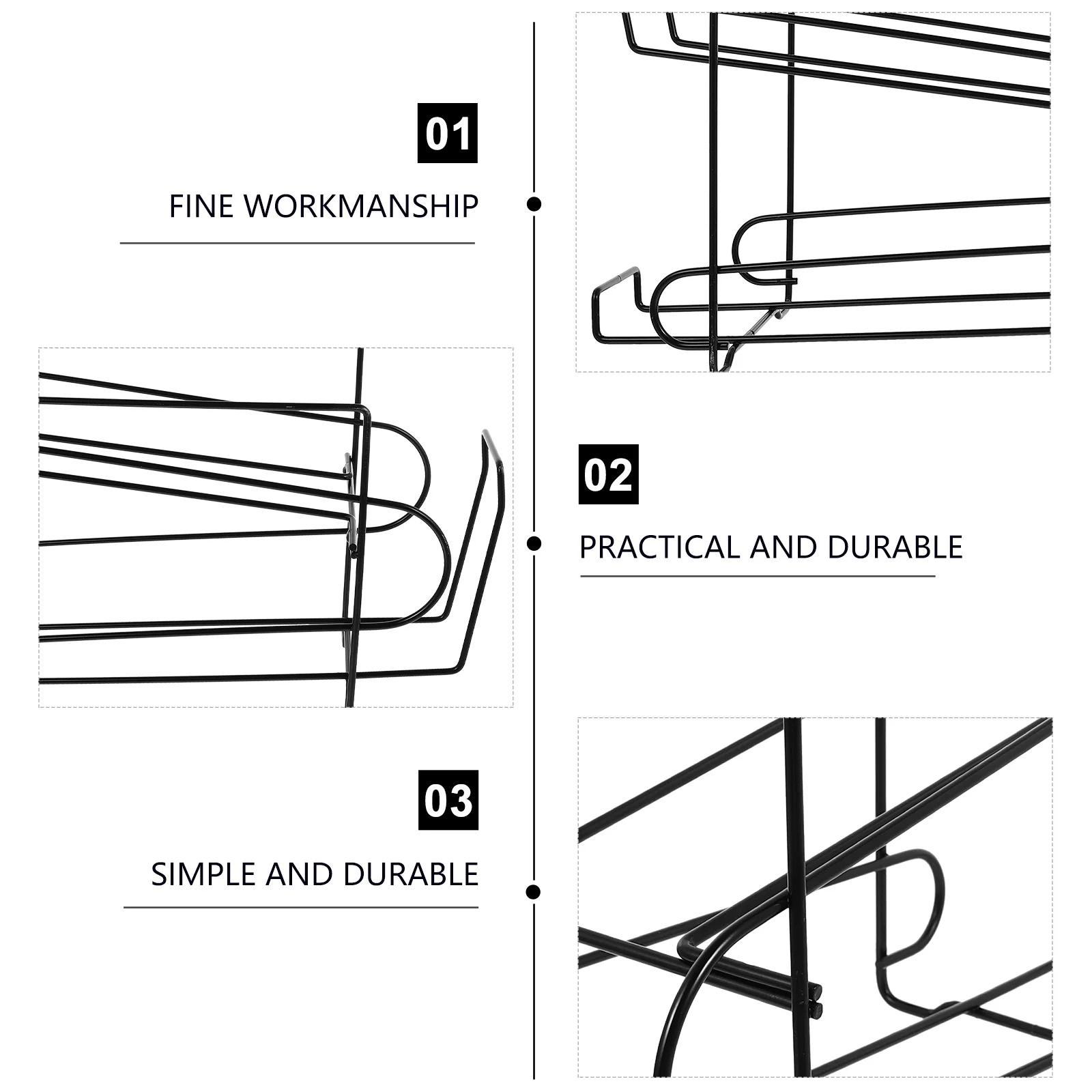 01

FINE WORKMANSHIP

02

PRACTICAL AND DURABLE

03

SIMPLE AND DURABLE