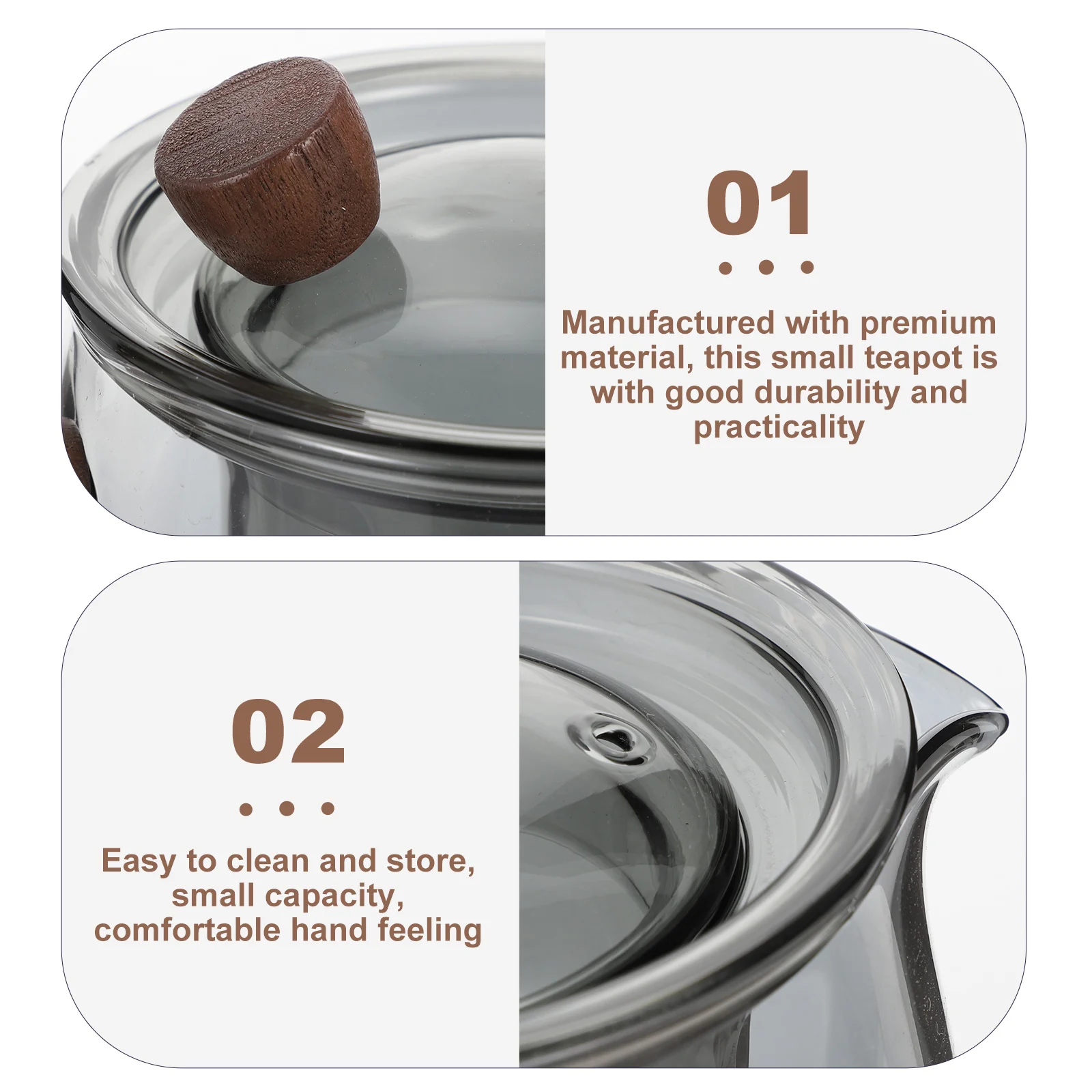 01

Manufactured with premium material, this small teapot is with good durability and practicality

02

Easy to clean and store, small capacity, comfortable hand feeling