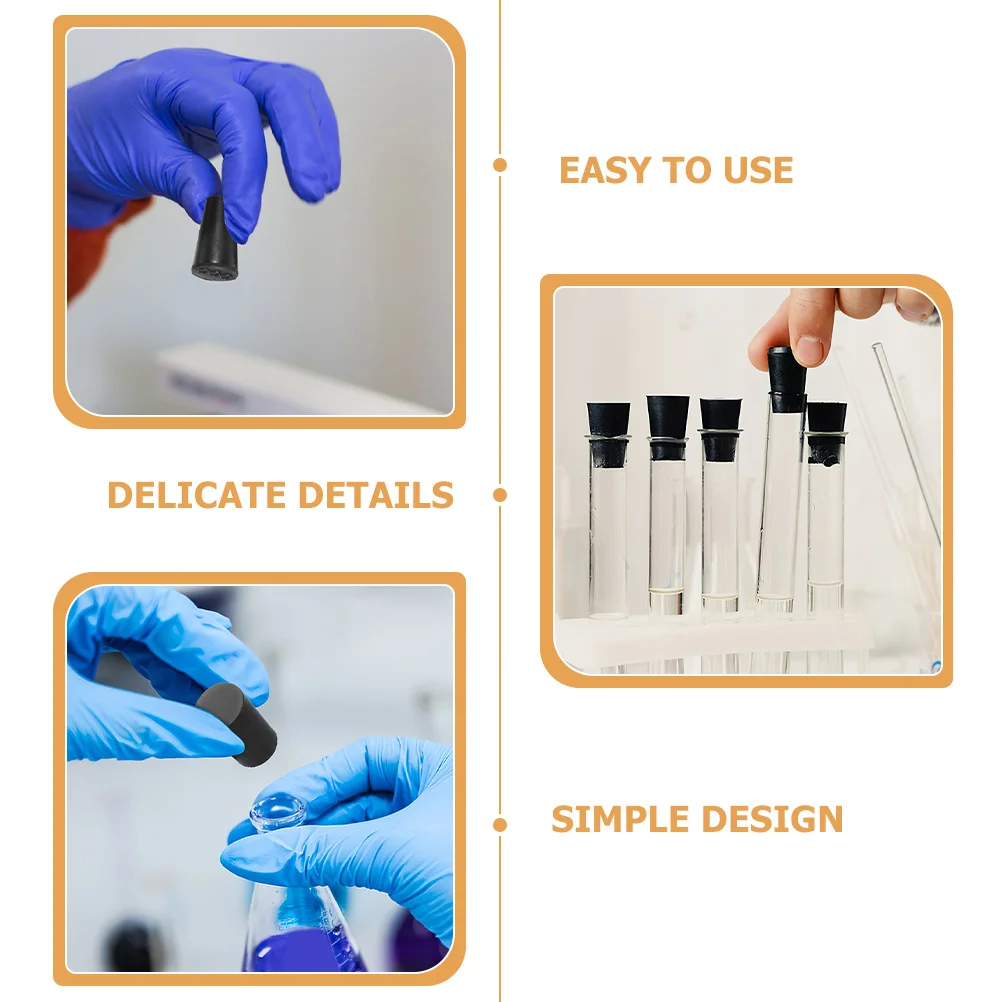 EASY TO USE

DELICATE DETAILS

SIMPLE DESIGN