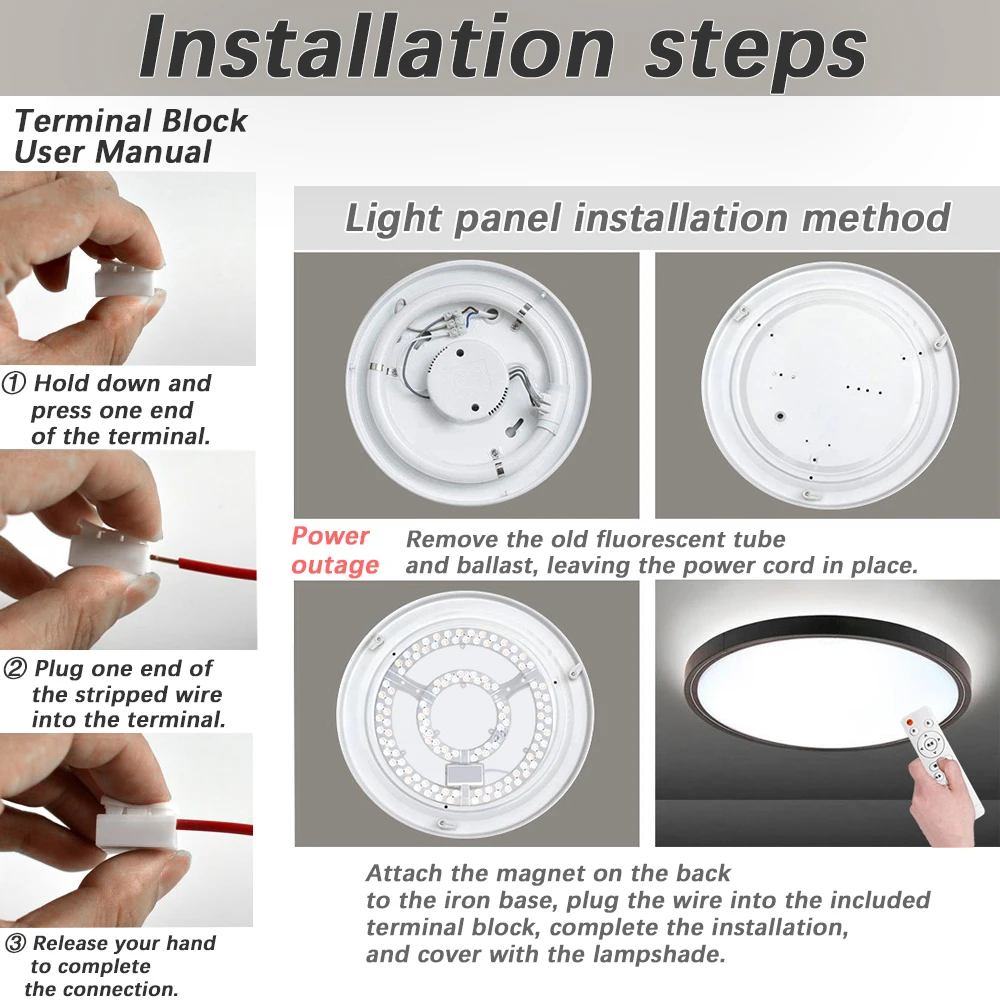 Installation steps

Terminal Block User Manual

① Hold down and press one end of the terminal.

② Plug one end of the stripped wire into the terminal.

③ Release your hand to complete the connection.

Light panel installation method

Power outage

Remove the old fluorescent tube and ballast, leaving the power cord in place.

Attach the magnet on the back to the iron base, plug the wire into the included terminal block, complete the installation, and cover with the lampshade.