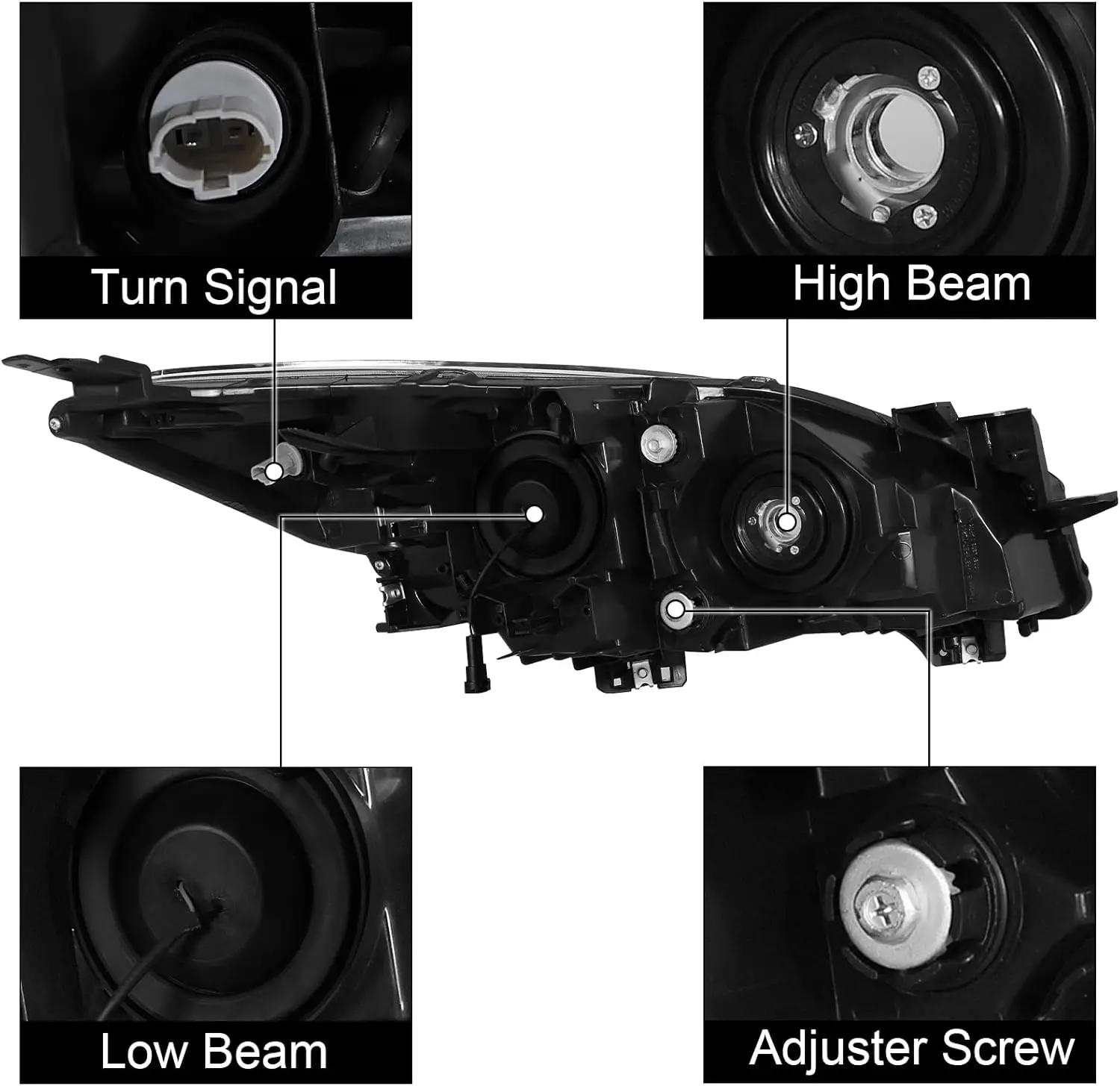 Turn Signal

High Beam

Low Beam

Adjuster Screw