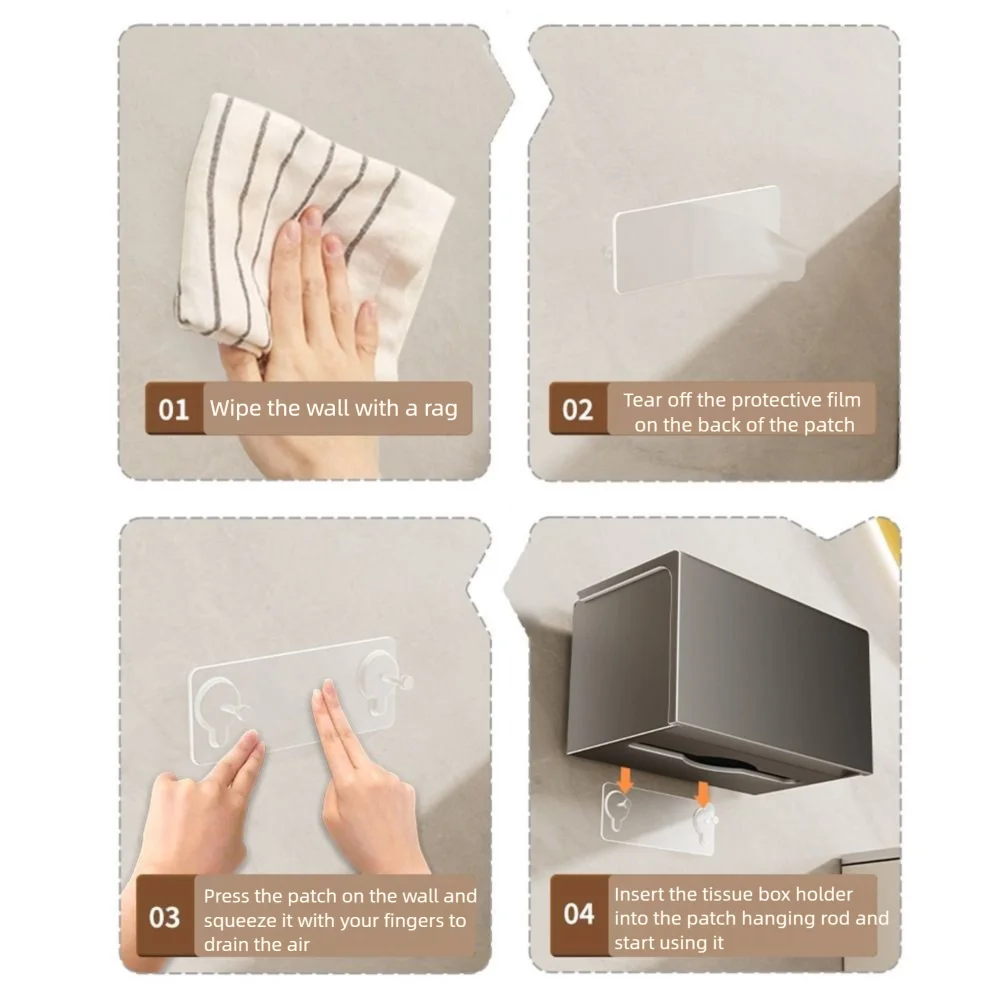 01 Wipe the wall with a rag

02 Tear off the protective film on the back of the patch

03 Press the patch on the wall and squeeze it with your fingers to drain the air

04 Insert the tissue box holder into the patch hanging rod and start using it