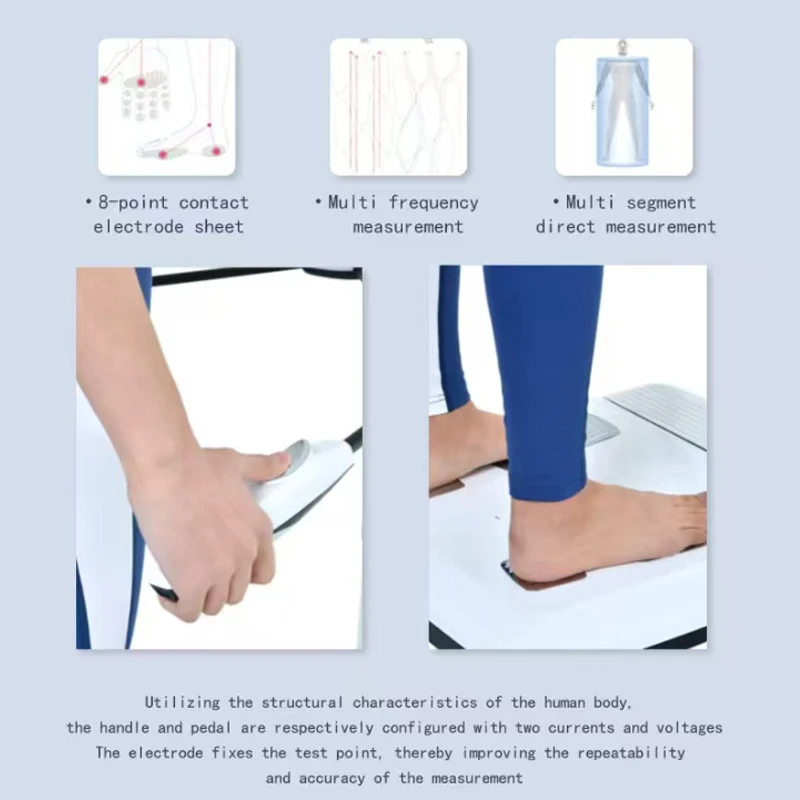 • 8-point contact electrode sheet

• Multi frequency measurement

• Multi segment direct measurement

Utilizing the structural characteristics of the human body,
the handle and pedal are respectively configured with two currents and voltages
The electrode fixes the test point, thereby improving the repeatability
and accuracy of the measurement