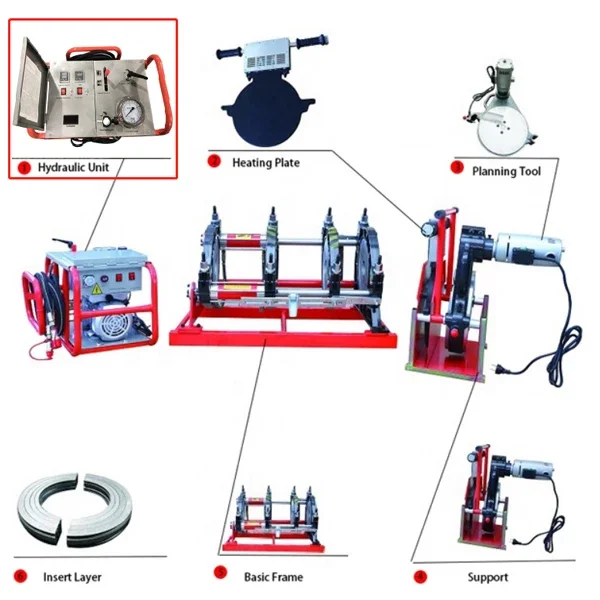 1 Hydraulic Unit

2 Heating Plate

3 Planning Tool

6 Insert Layer

5 Basic Frame

4 Support