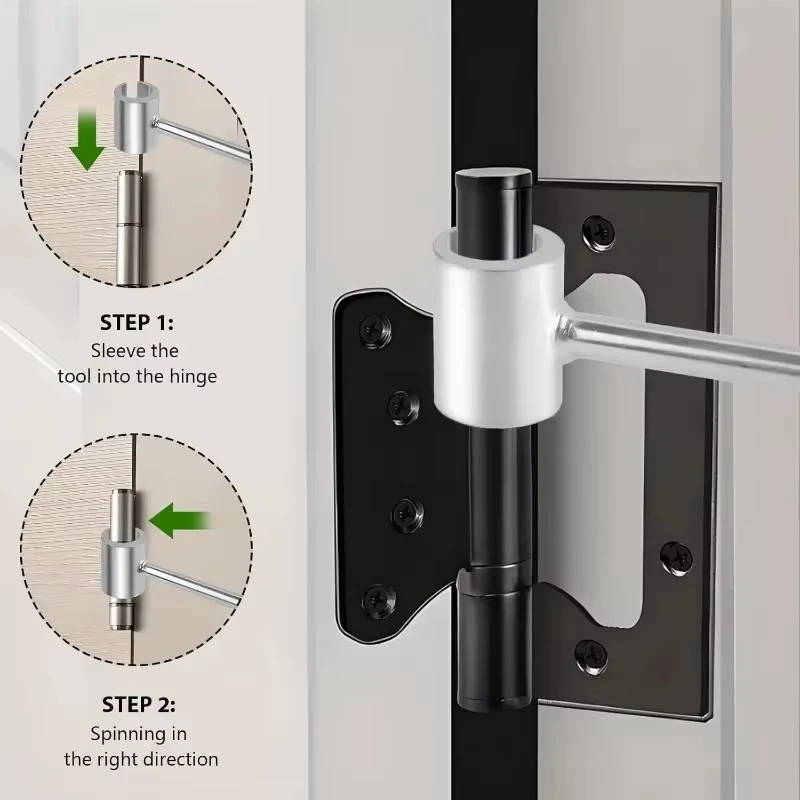 STEP 1:
Sleeve the tool into the hinge

STEP 2:
Spinning in the right direction