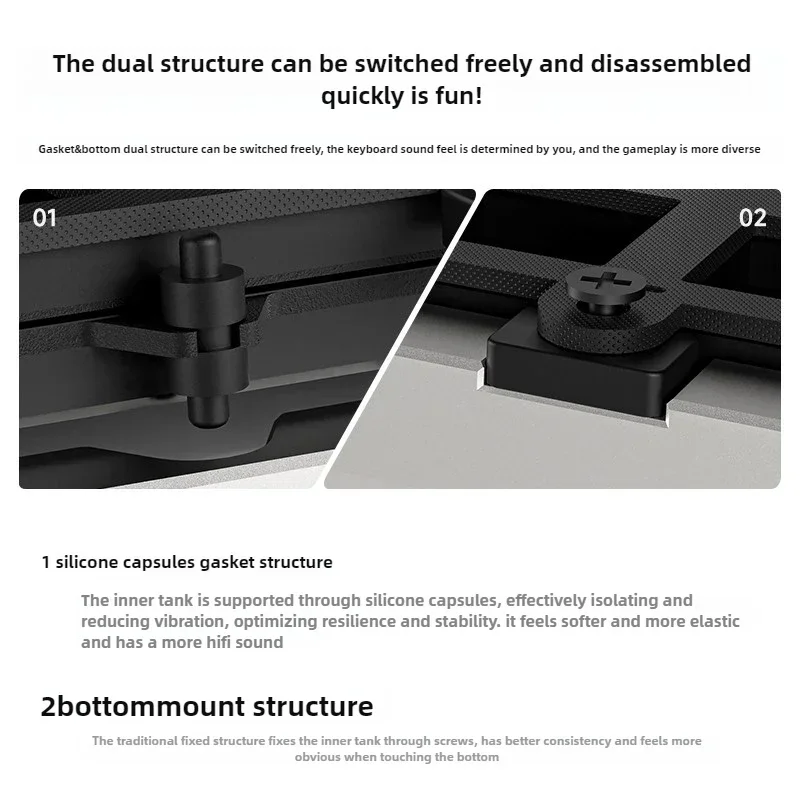 The dual structure can be switched freely and disassembled quickly is fun!

Gasket&bottom dual structure can be switched freely, the keyboard sound feel is determined by you, and the gameplay is more diverse

01

02

1 silicone capsules gasket structure

The inner tank is supported through silicone capsules, effectively isolating and reducing vibration, optimizing resilience and stability. it feels softer and more elastic and has a more hifi sound

2bottommount structure

The traditional fixed structure fixes the inner tank through screws, has better consistency and feels more obvious when touching the bottom