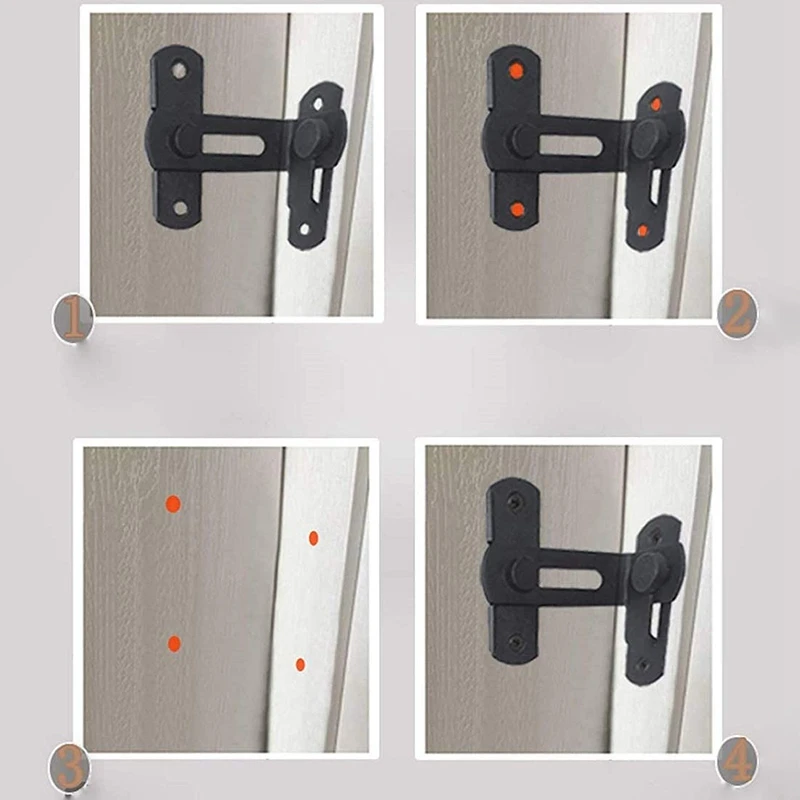 1

2

3

4