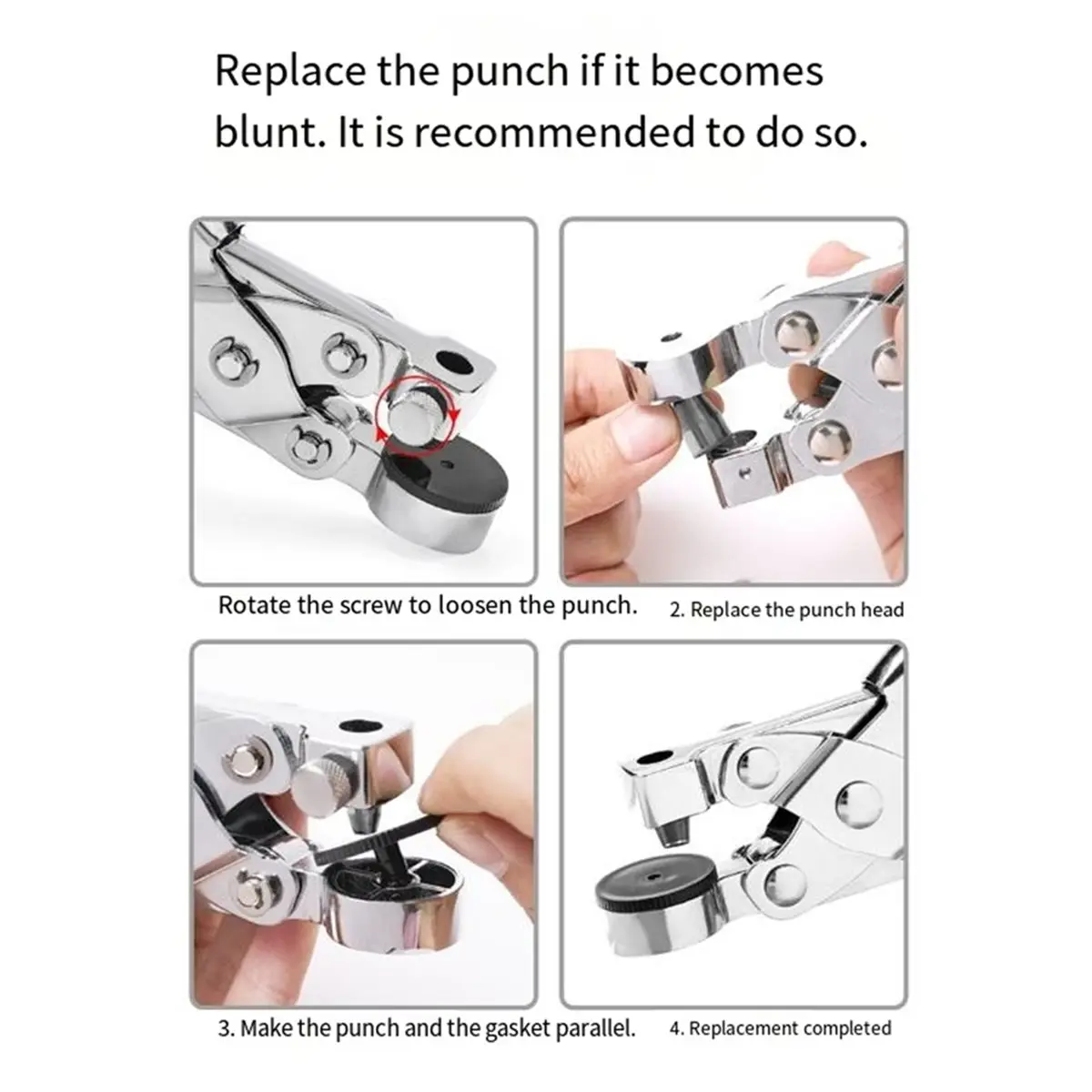 Replace the punch if it becomes blunt. It is recommended to do so.

Rotate the screw to loosen the punch.

2. Replace the punch head

3. Make the punch and the gasket parallel.

4. Replacement completed