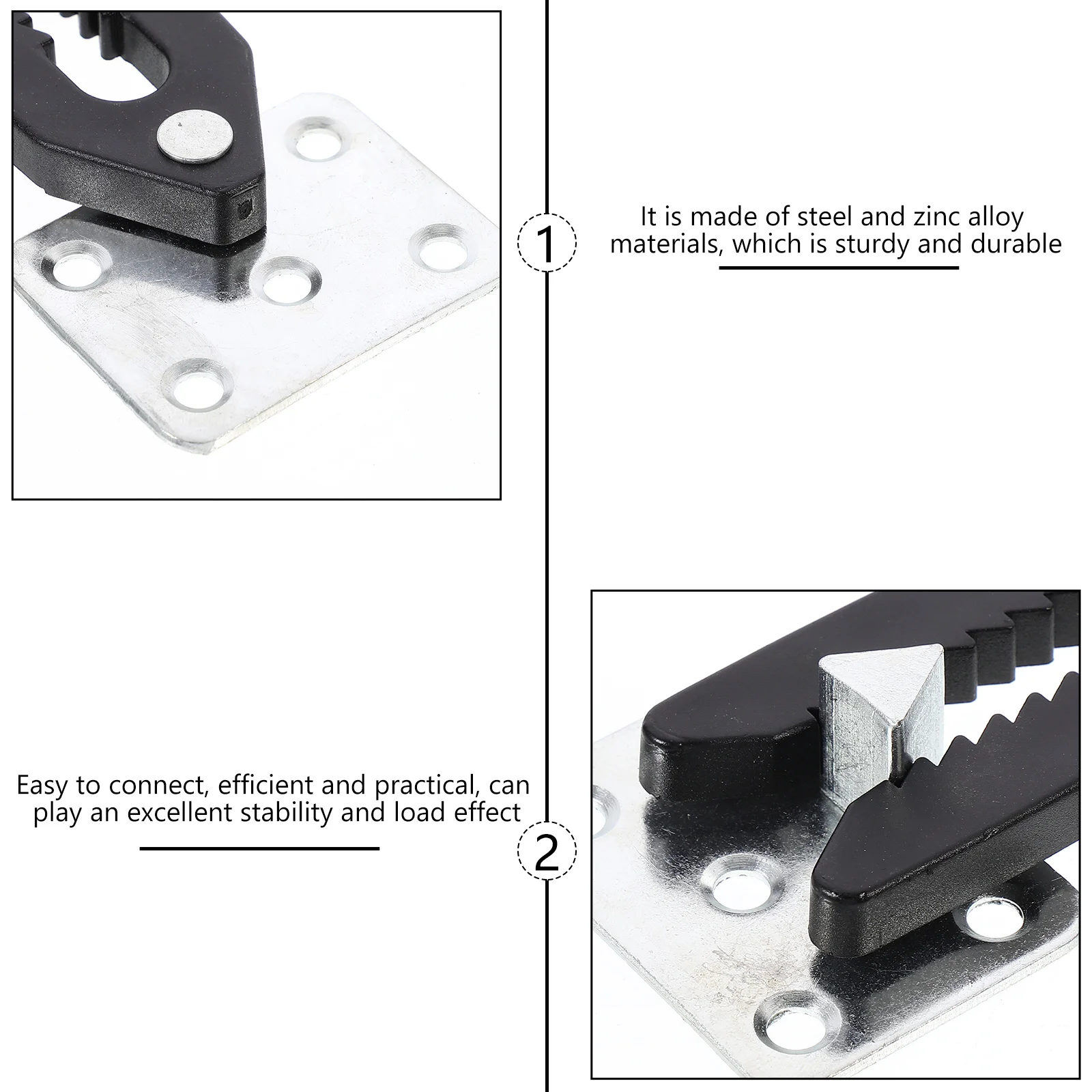 1

It is made of steel and zinc alloy materials, which is sturdy and durable

Easy to connect, efficient and practical, can play an excellent stability and load effect

2