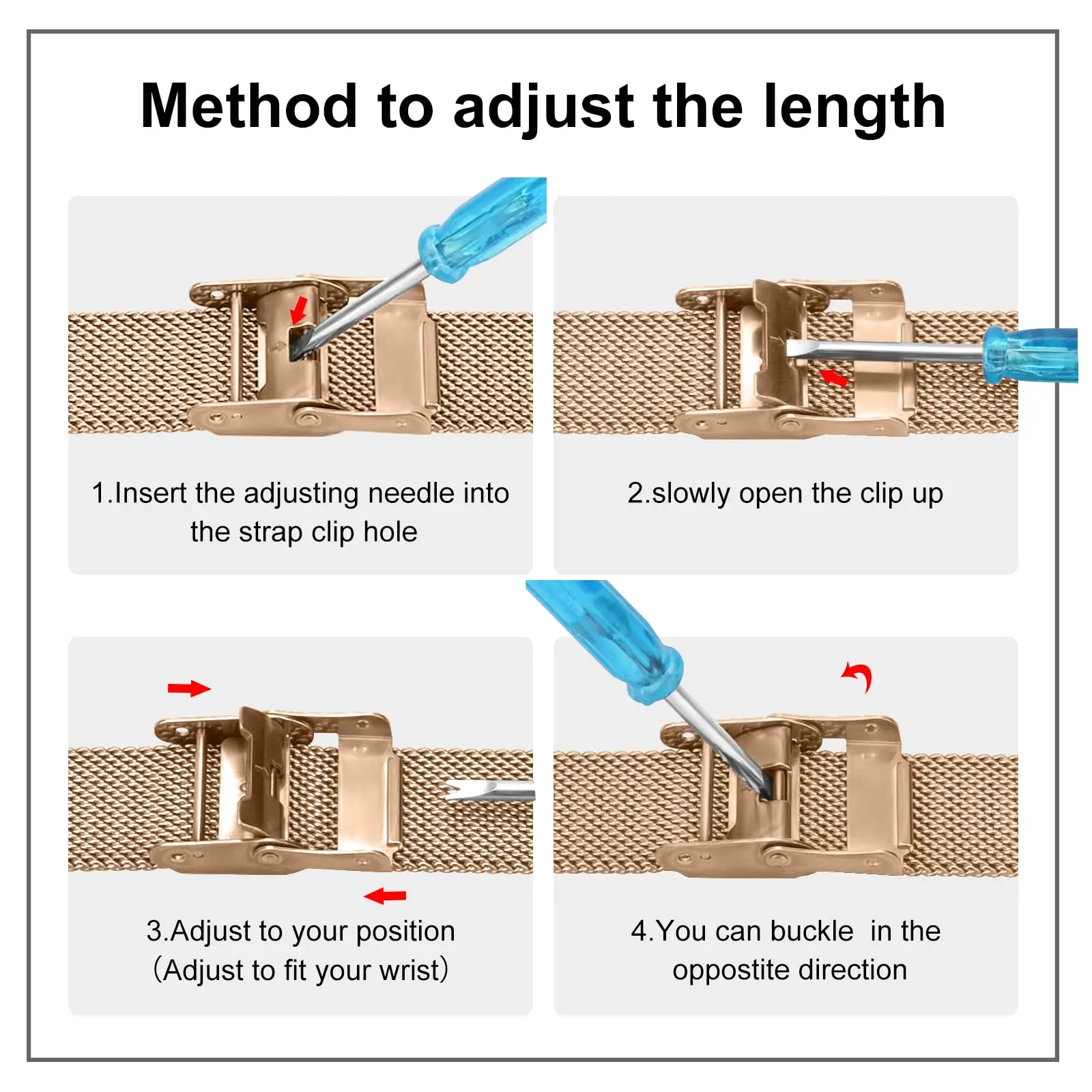 Method to adjust the length

1.Insert the adjusting needle into the strap clip hole

2.slowly open the clip up

3.Adjust to your position (Adjust to fit your wrist)

4.You can buckle in the oppostite direction