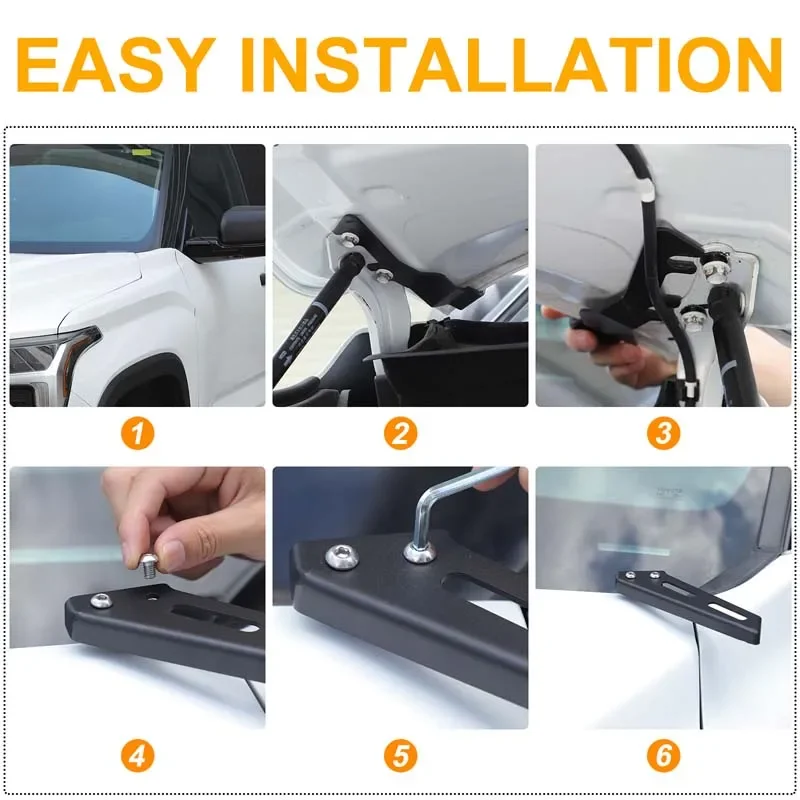 EASY INSTALLATION

1

2

3

4

5

6