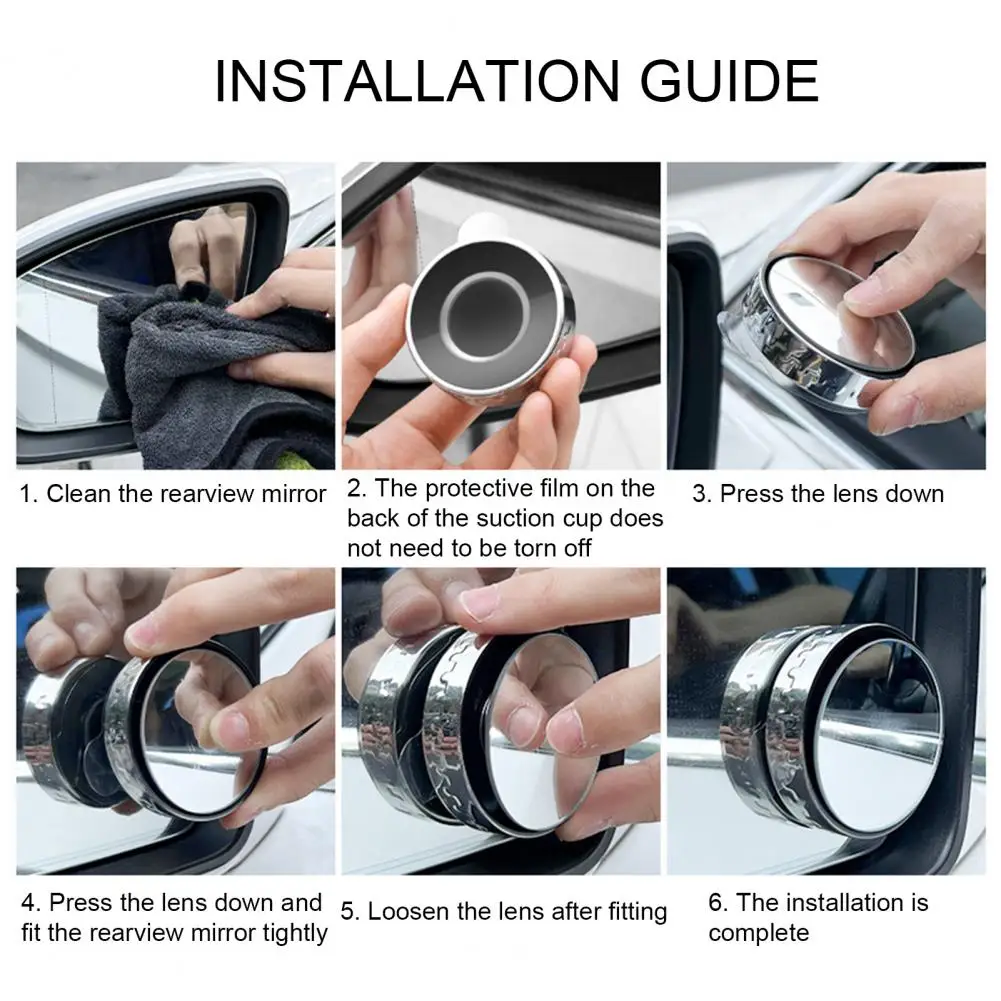 INSTALLATION GUIDE

1. Clean the rearview mirror

2. The protective film on the back of the suction cup does not need to be torn off

3. Press the lens down

4. Press the lens down and fit the rearview mirror tightly

5. Loosen the lens after fitting

6. The installation is complete