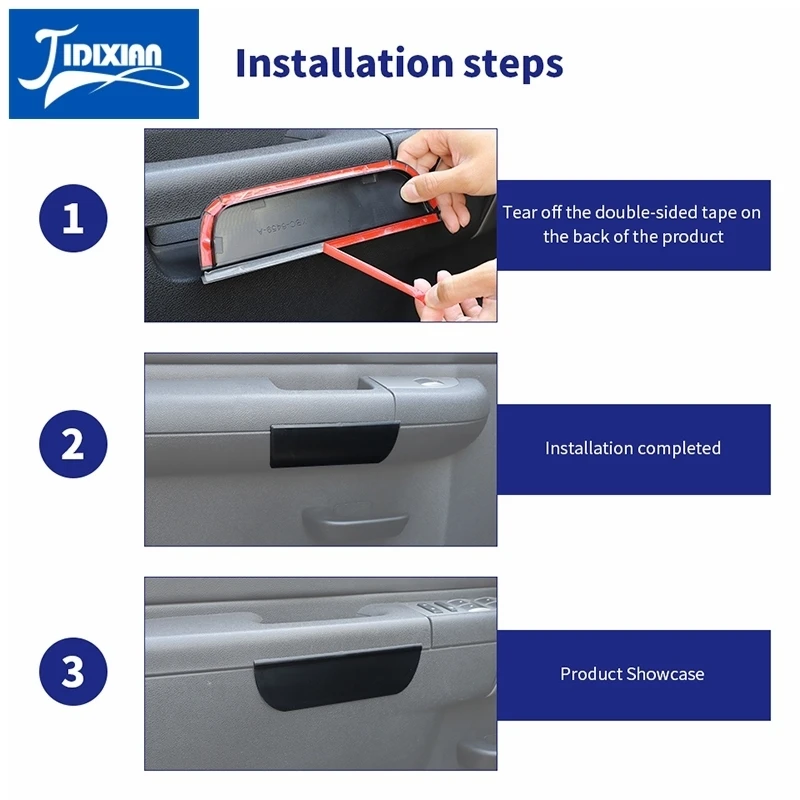 JIDIXIAN

Installation steps

1

Tear off the double-sided tape on the back of the product

2

Installation completed

3

Product Showcase