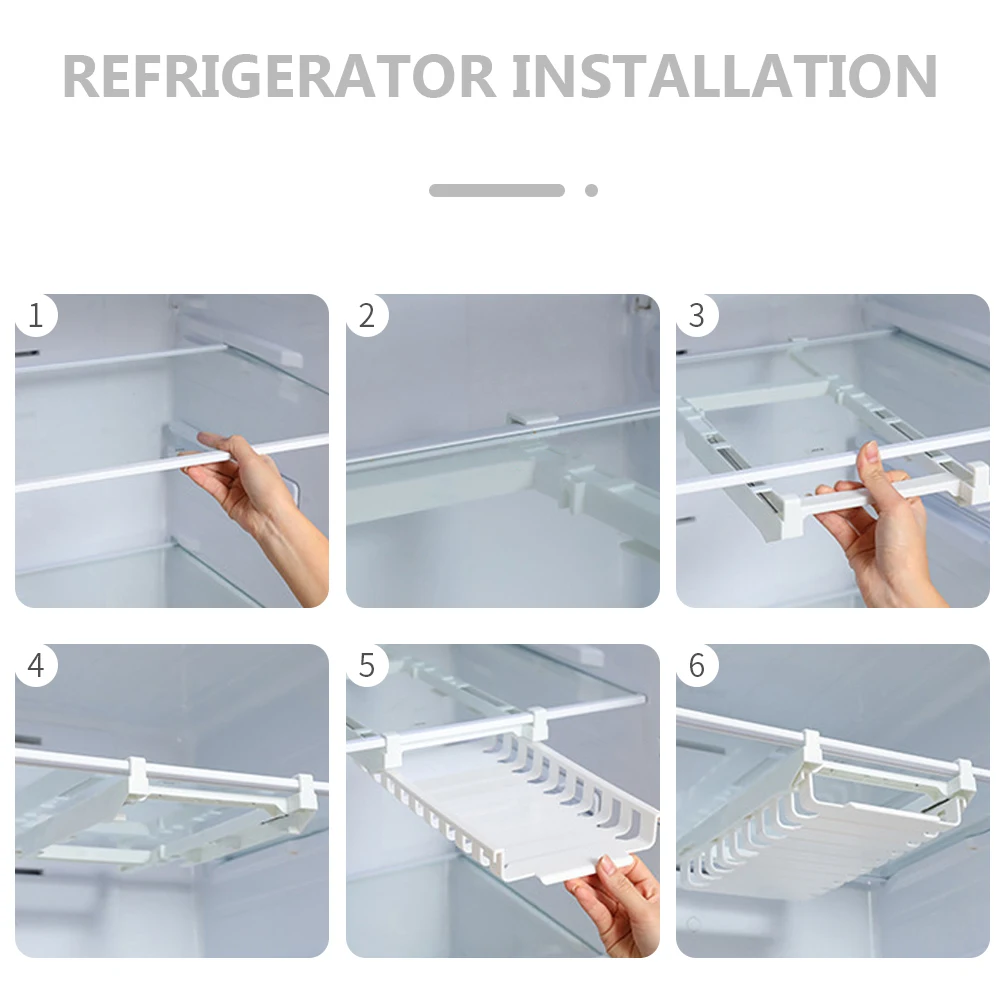 REFRIGERATOR INSTALLATION

1

2

3

4

5

6