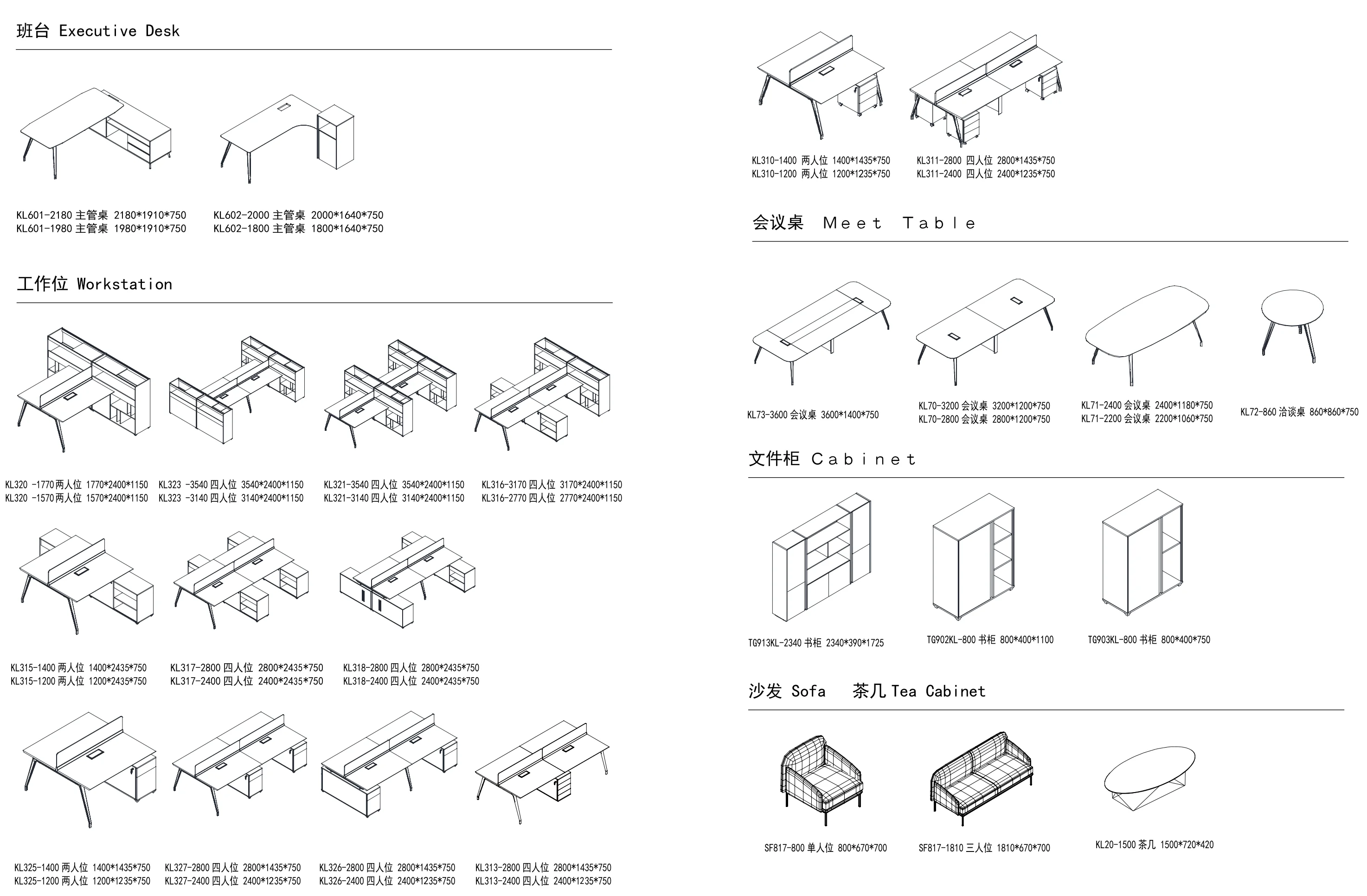 班台 Executive Desk

KL601-2180 主管桌 2180*1910*750
KL601-1980 主管桌 1980*1910*750

KL602-2000 主管桌 2000*1640*750
KL602-1800 主管桌 1800*1640*750

工作位 Workstation

KL320 -1770 两人位 1770*2400*1150
KL320 -1570 两人位 1570*2400*1150

KL323 -3540 四人位 3540*2400*1150
KL323 -3140 四人位 3140*2400*1150

KL321-3540 四人位 3540*2400*1150
KL321-3140 四人位 3140*2400*1150

KL316-3170 四人位 3170*2400*1150
KL316-2770 四人位 2770*2400*1150

KL315-1400 两人位 1400*2435*750
KL315-1200 两人位 1200*2435*750

KL317-2800 四人位 2800*2435*750
KL317-2400 四人位 2400*2435*750

KL318-2800 四人位 2800*2435*750
KL318-2400 四人位 2400*2435*750

KL325-1400 两人位 1400*1435*750
KL325-1200 两人位 1200*1235*750

KL327-2800 四人位 2800*1435*750
KL327-2400 四人位 2400*1235*750

KL326-2800 四人位 2800*1435*750
KL326-2400 四人位 2400*1235*750

KL313-2800 四人位 2800*1435*750
KL313-2400 四人位 2400*1235*750

KL310-1400 两人位 1400*1435*750
KL310-1200 两人位 1200*1235*750

KL311-2800 四人位 2800*1435*750
KL311-2400 四人位 2400*1235*750

会议桌 Meet Table

KL73-3600 会议桌 3600*1400*750

KL70-3200 会议桌 3200*1200*750
KL70-2800 会议桌 2800*1200*750

KL71-2400 会议桌 2400*1180*750
KL71-2200 会议桌 2200*1060*750

KL72-860 洽谈桌 860*860*750

文件柜 Cabinet

TG913KL-2340 书柜 2340*390*1725

TG902KL-800 书柜 800*400*1100

TG903KL-800 书柜 800*400*750

沙发 Sofa 茶几 Tea Cabinet

SF817-800 单人位 800*670*700

SF817-1810 三人位 1810*670*700

KL20-1500 茶几 1500*720*420