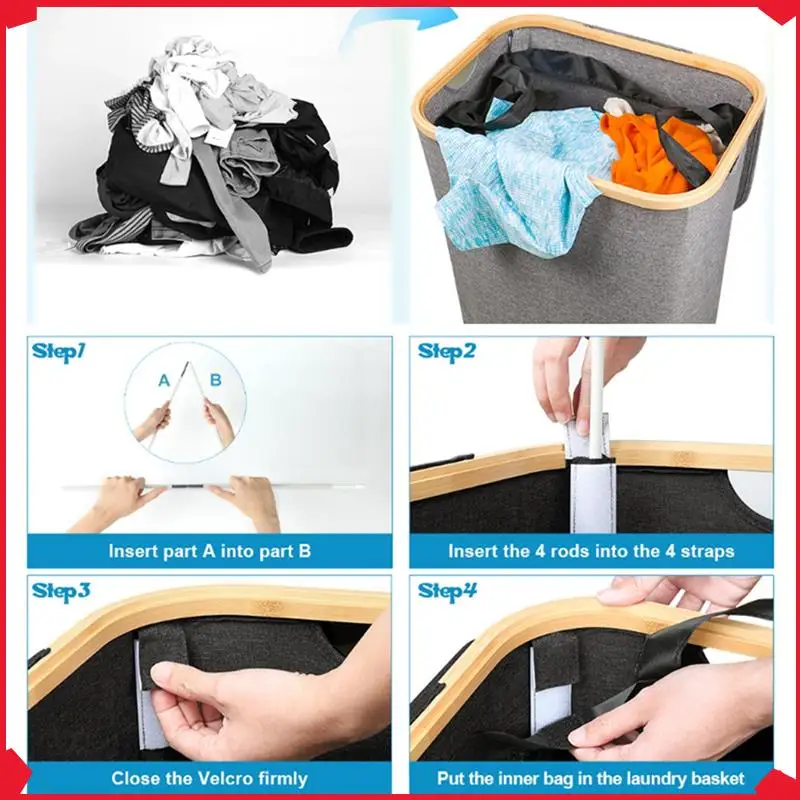 Step1

A B

Insert part A into part B

Step2

Insert the 4 rods into the 4 straps

Step3

Close the Velcro firmly

Step4

Put the inner bag in the laundry basket