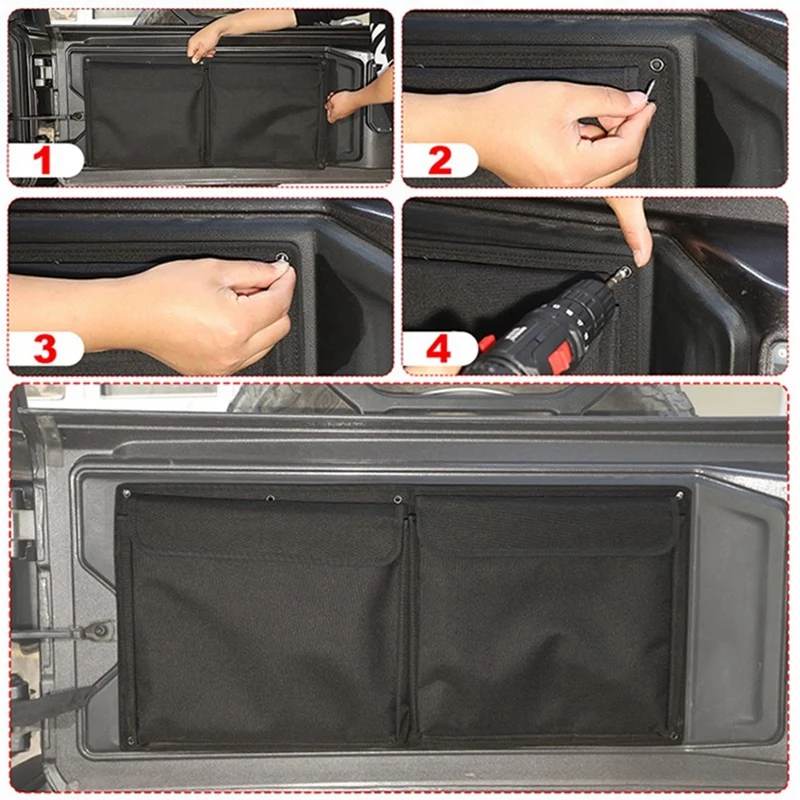 1

2

3

4