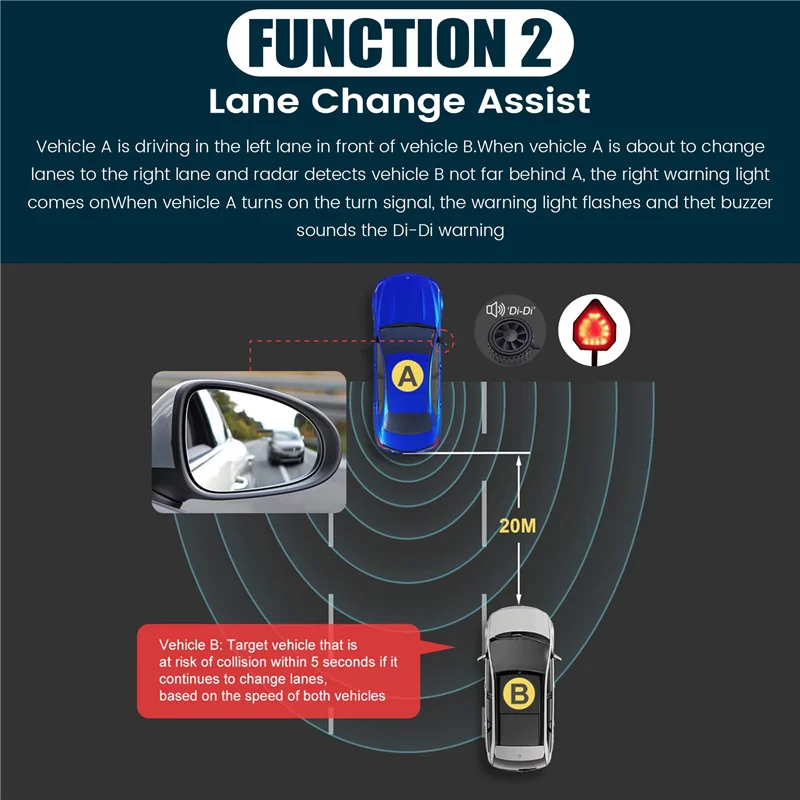 FUNCTION 2

Lane Change Assist

Vehicle A is driving in the left lane in front of vehicle B.When vehicle A is about to change lanes to the right lane and radar detects vehicle B not far behind A, the right warning light comes onWhen vehicle A turns on the turn signal, the warning light flashes and thet buzzer sounds the Di-Di warning

'Di-Di'

A

20M

Vehicle B: Target vehicle that is at risk of collision within 5 seconds if it continues to change lanes, based on the speed of both vehicles

B