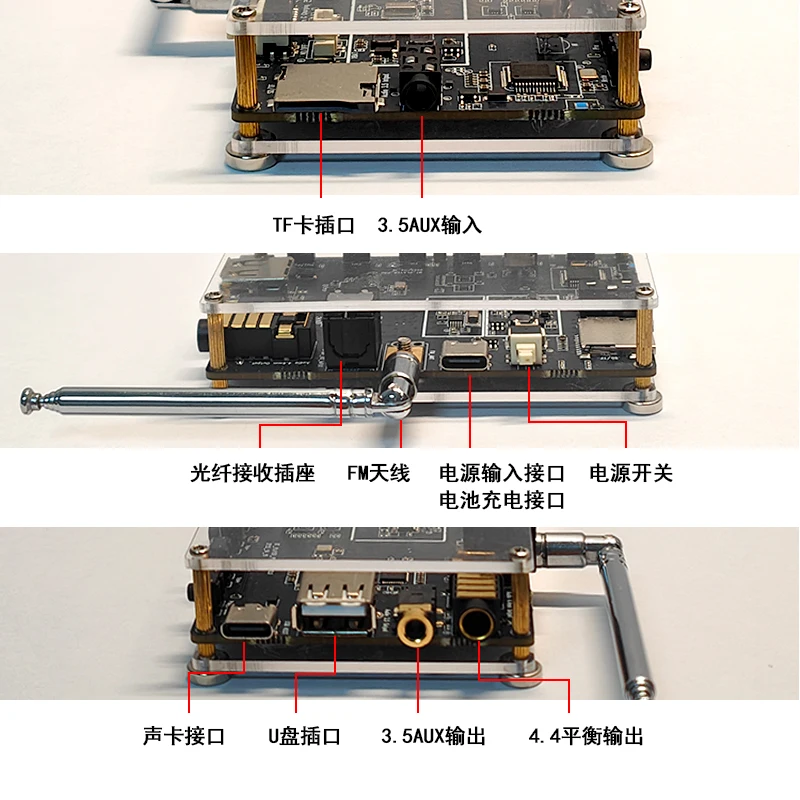 TF卡插口 3.5AUX输入

光纤接收插座 FM天线 电源输入接口 电池充电接口 电源开关

声卡接口 U盘插口 3.5AUX输出 4.4平衡输出