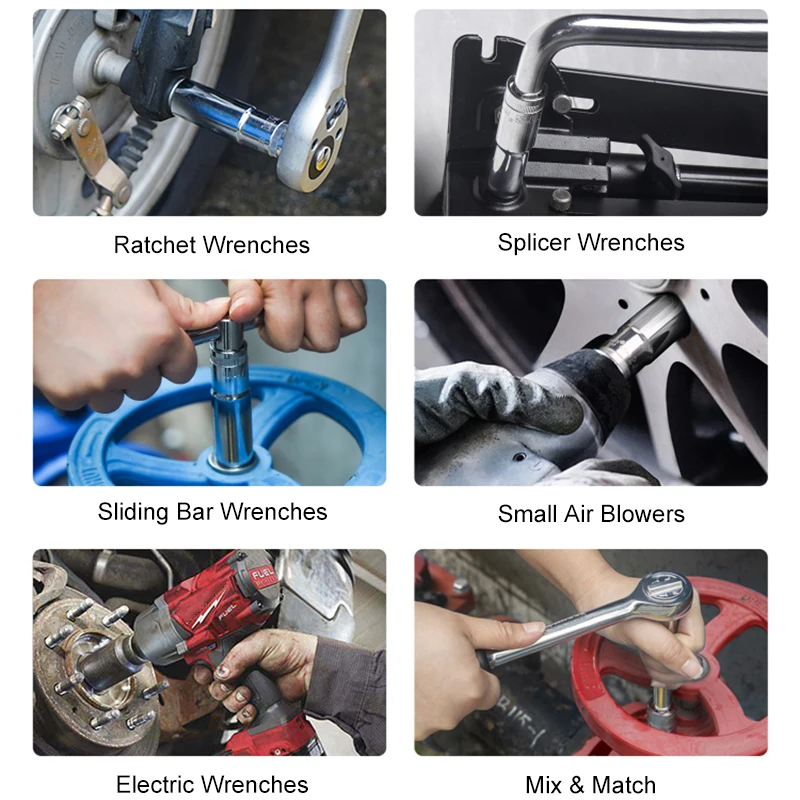 Ratchet Wrenches

Splicer Wrenches

Sliding Bar Wrenches

Small Air Blowers

FUEL

FUEL

Electric Wrenches

Mix & Match