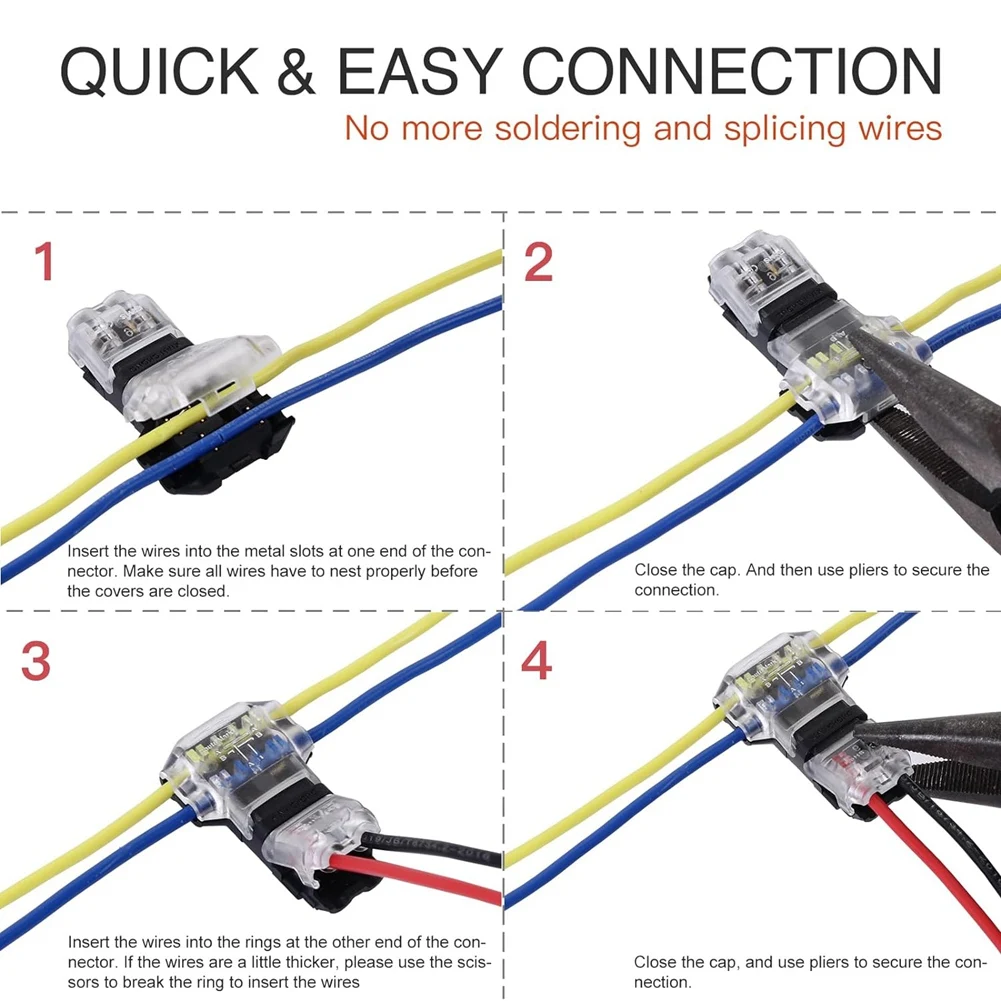 QUICK & EASY CONNECTION
No more soldering and splicing wires

1

Insert the wires into the metal slots at one end of the connector. Make sure all wires have to nest properly before the covers are closed.

2

Close the cap. And then use pliers to secure the connection.

3

Insert the wires into the rings at the other end of the connector. If the wires are a little thicker, please use the scissors to break the ring to insert the wires

4

Close the cap, and use pliers to secure the connection.