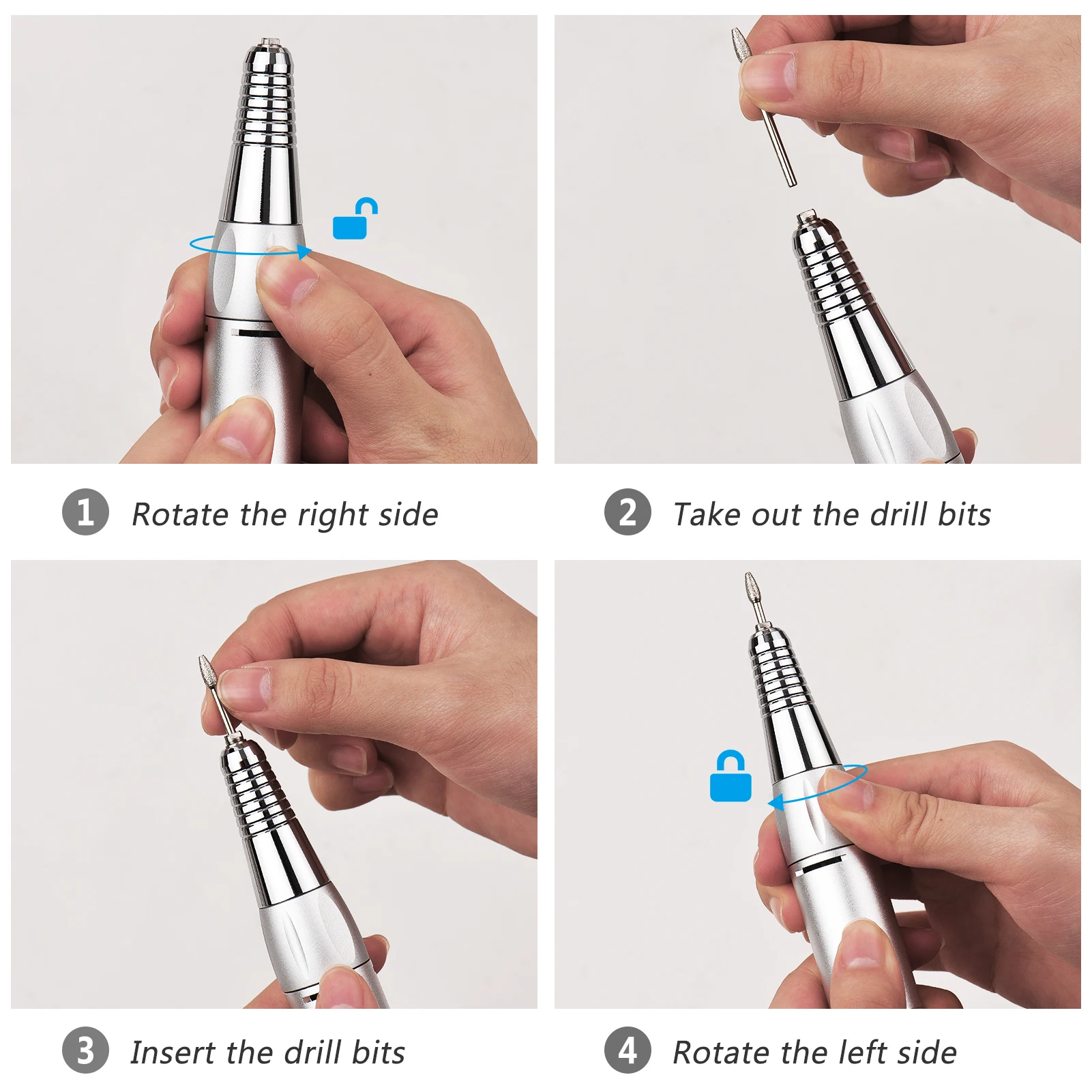 1 Rotate the right side

2 Take out the drill bits

3 Insert the drill bits

4 Rotate the left side