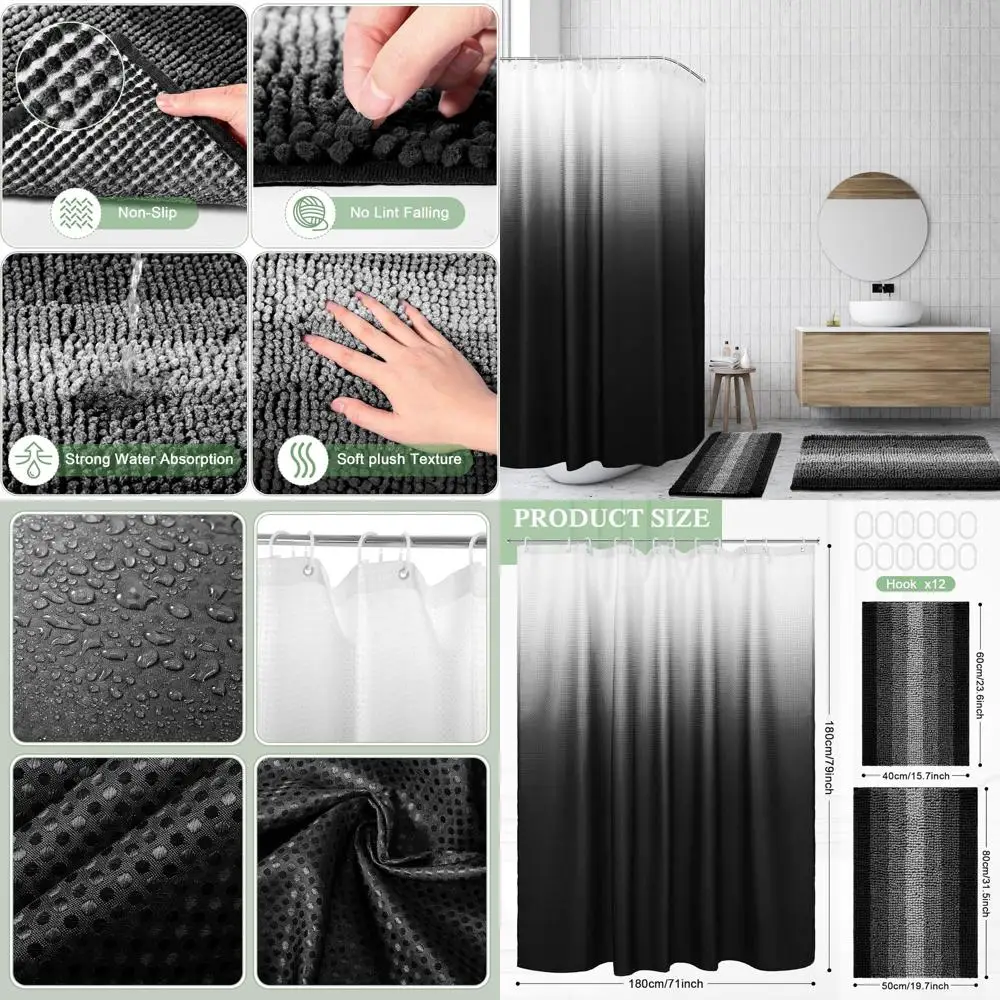 Non-Slip

No Lint Falling

Strong Water Absorption

Soft plush Texture

PRODUCT SIZE

Hook x12

180cm/79inch

180cm/71inch

60cm/23.6inch

40cm/15.7inch

80cm/31.5inch

50cm/19.7inch