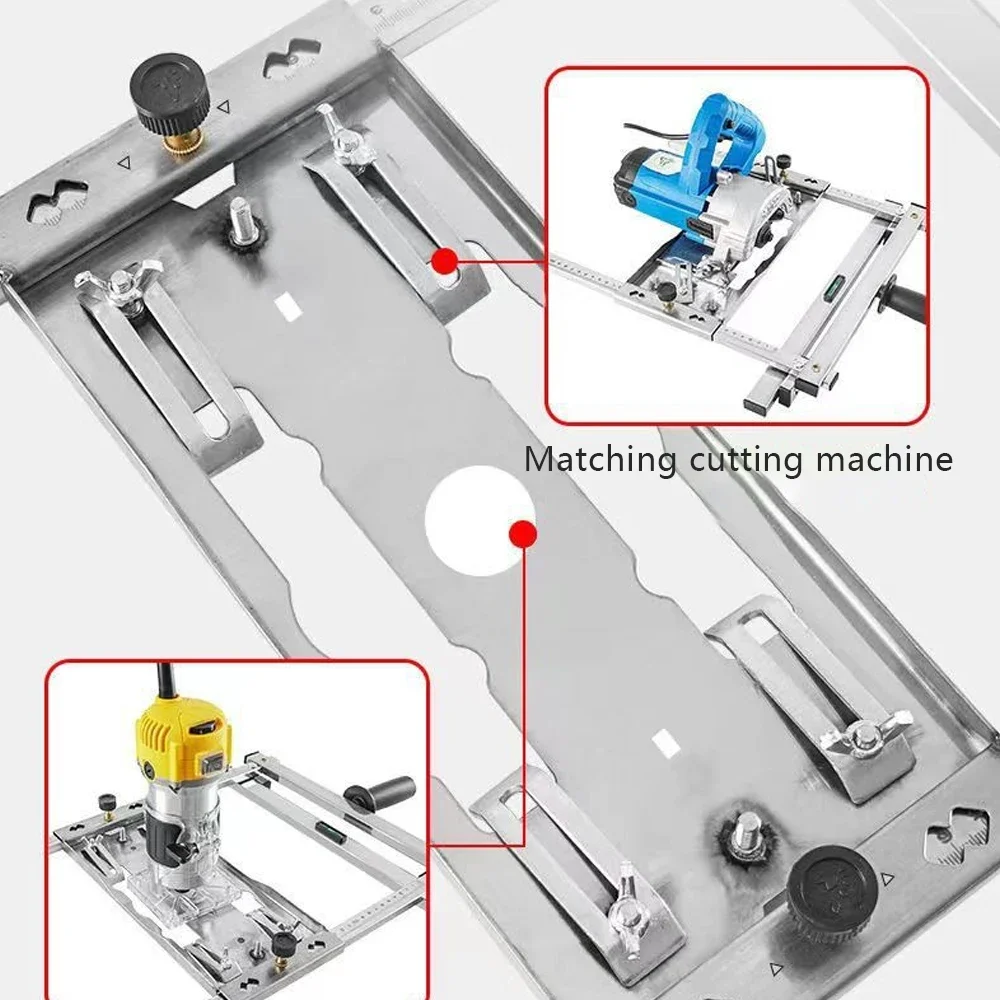 Matching cutting machine