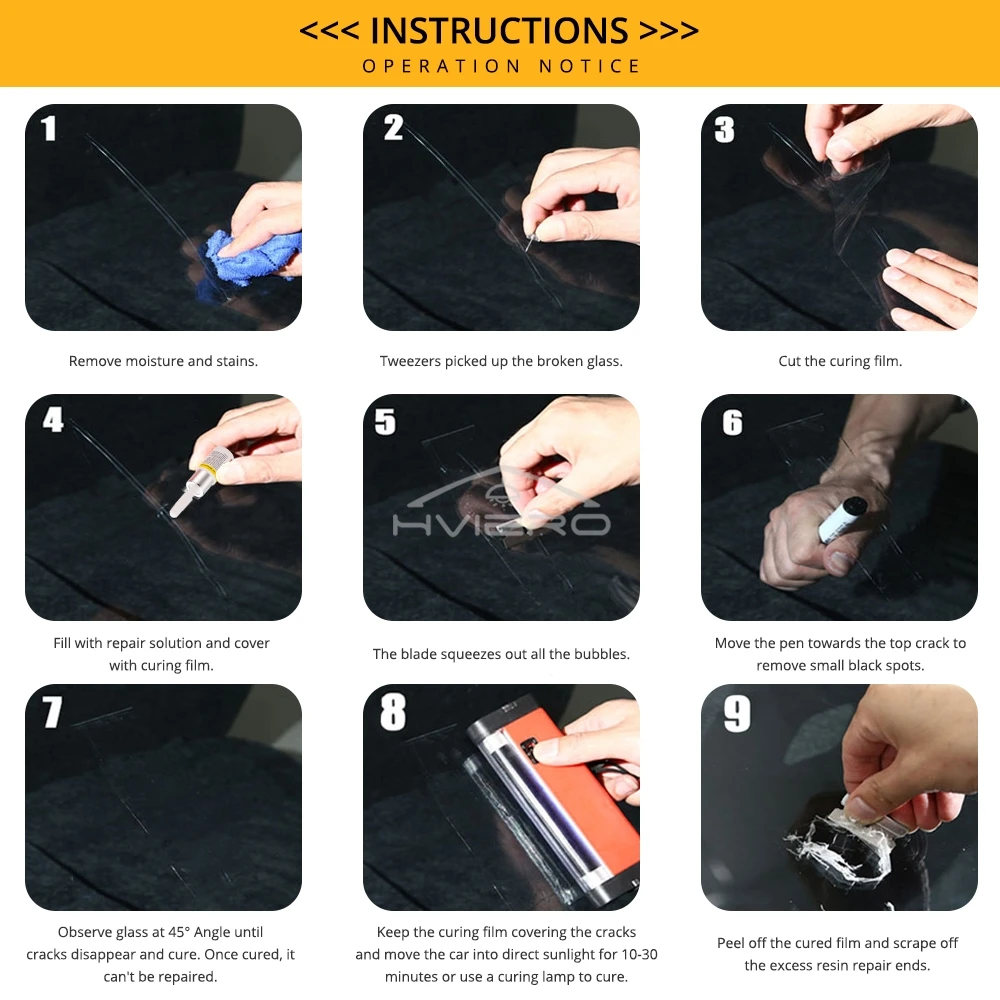 <<< INSTRUCTIONS >>>
OPERATION NOTICE

1
Remove moisture and stains.

2
Tweezers picked up the broken glass.

3
Cut the curing film.

4
Fill with repair solution and cover with curing film.

5
HVIERO
The blade squeezes out all the bubbles.

6
Move the pen towards the top crack to remove small black spots.

7
Observe glass at 45° Angle until cracks disappear and cure. Once cured, it can't be repaired.

8
Keep the curing film covering the cracks and move the car into direct sunlight for 10-30 minutes or use a curing lamp to cure.

9
Peel off the cured film and scrape off the excess resin repair ends.