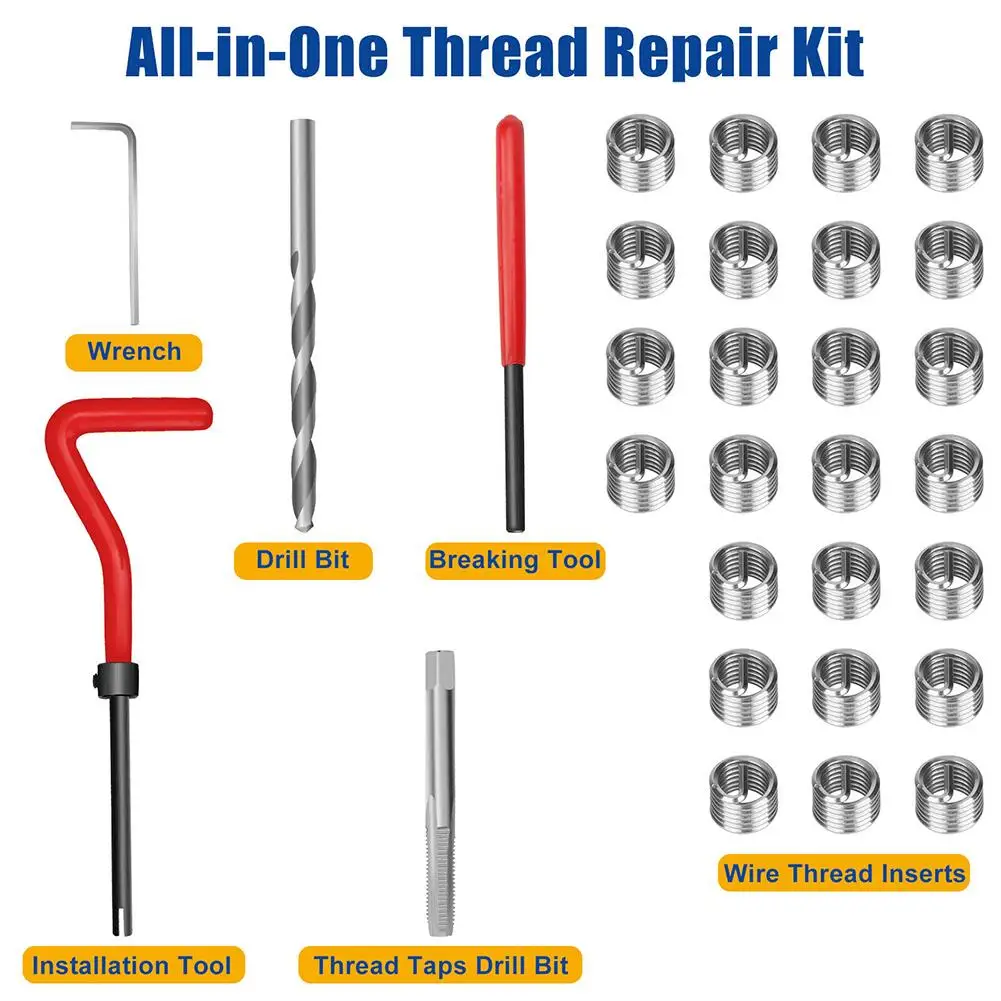 All-in-One Thread Repair Kit

Wrench

Drill Bit

Breaking Tool

Installation Tool

Thread Taps Drill Bit

Wire Thread Inserts